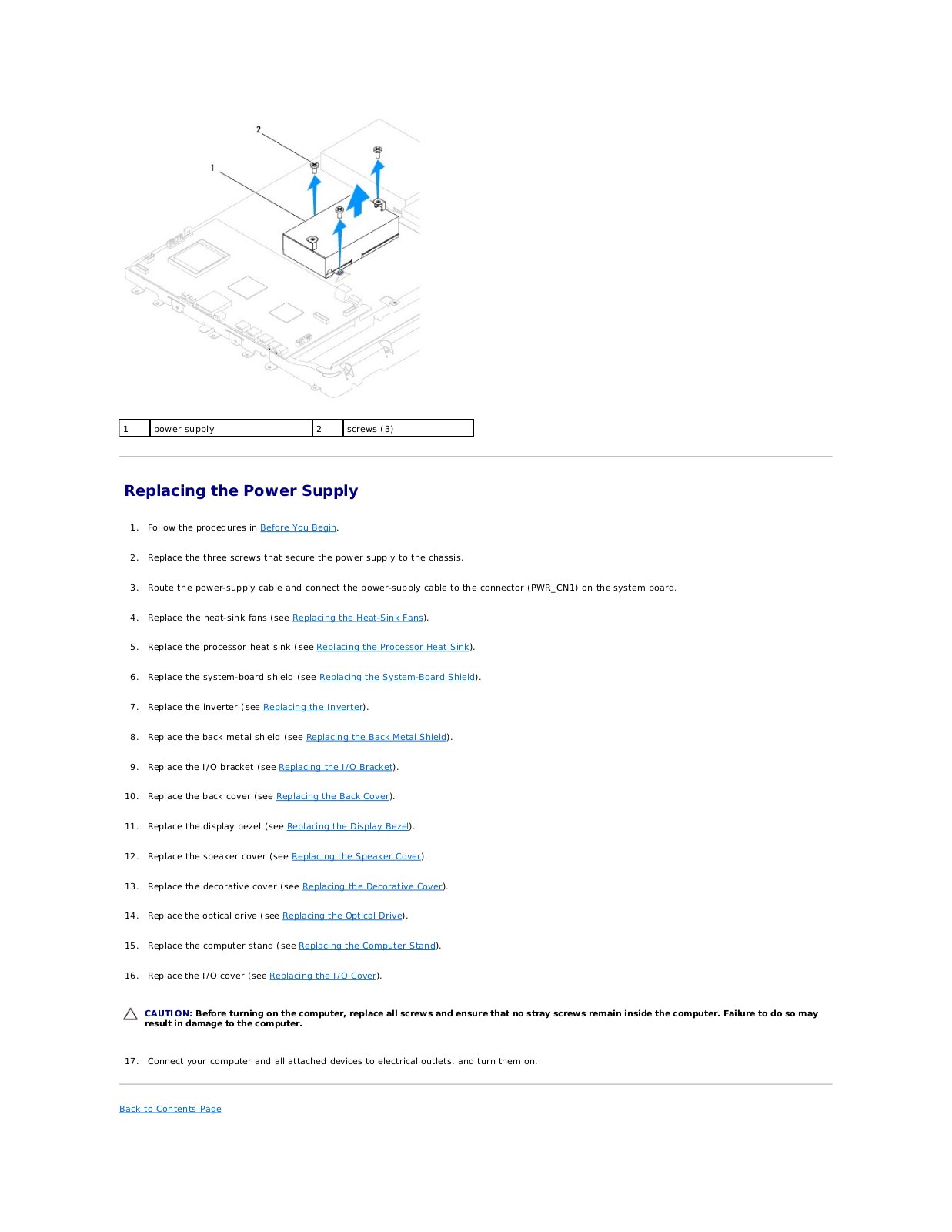 2

1

| 1 | power supply | 2 | screws (3) |
|---|---|---|---|

Replacing the Power Supply

1. Follow the procedures in Before You Begin.

2. Replace the three screws that secure the power supply to the chassis.

3. Route the power-supply cable and connect the power-supply cable to the connector (PWR_CN1) on the system board.

4. Replace the heat-sink fans (see Replacing the Heat-Sink Fans).

5. Replace the processor heat sink (see Replacing the Processor Heat Sink).

6. Replace the system-board shield (see Replacing the System-Board Shield).

7. Replace the inverter (see Replacing the Inverter).

8. Replace the back metal shield (see Replacing the Back Metal Shield).

9. Replace the I/O bracket (see Replacing the I/O Bracket).

10. Replace the back cover (see Replacing the Back Cover).

11. Replace the display bezel (see Replacing the Display Bezel).

12. Replace the speaker cover (see Replacing the Speaker Cover).

13. Replace the decorative cover (see Replacing the Decorative Cover).

14. Replace the optical drive (see Replacing the Optical Drive).

15. Replace the computer stand (see Replacing the Computer Stand).

16. Replace the I/O cover (see Replacing the I/O Cover).

CAUTION: Before turning on the computer, replace all screws and ensure that no stray screws remain inside the computer. Failure to do so may result in damage to the computer.

17. Connect your computer and all attached devices to electrical outlets, and turn them on.

Back to Contents Page