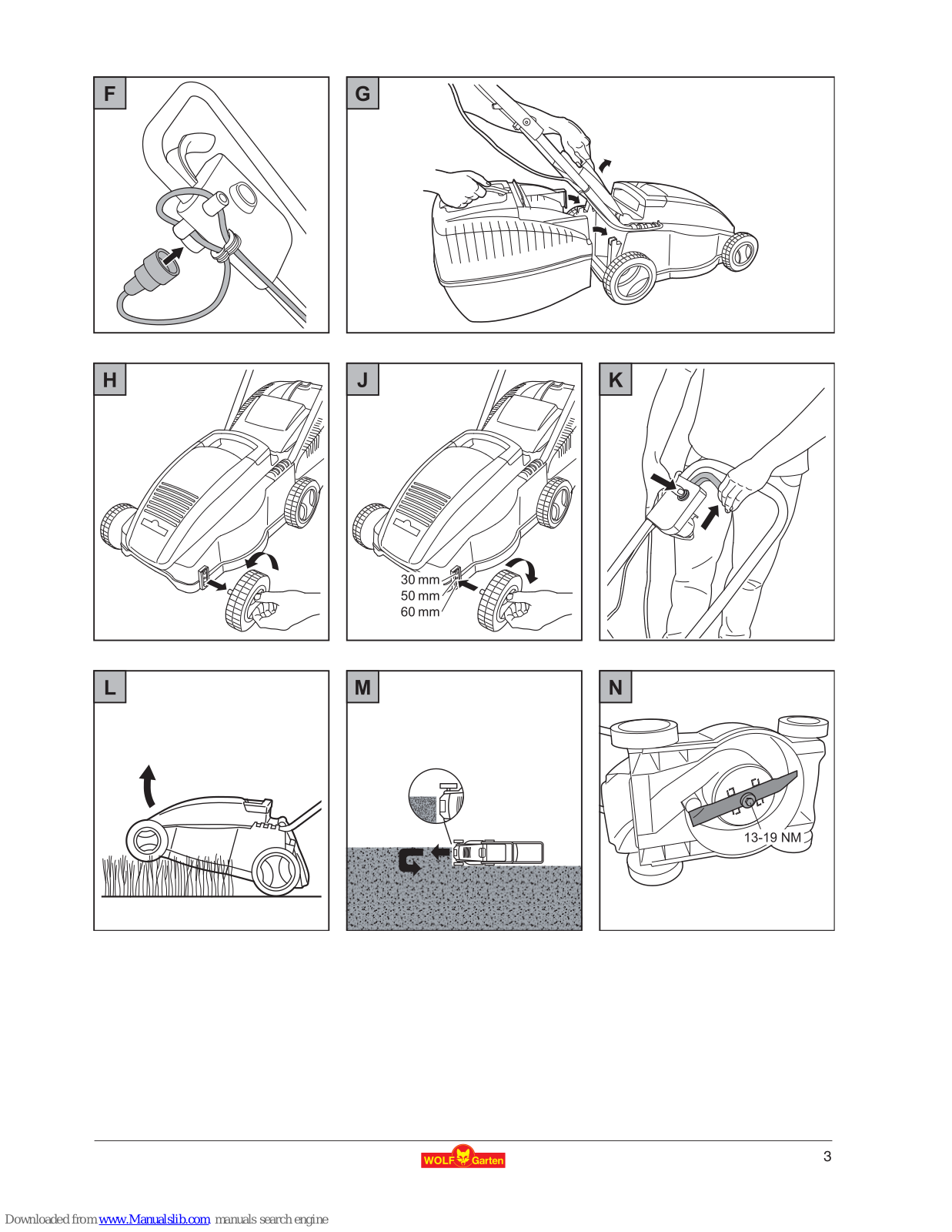 F

G

H

J

30 mm
50 mm
60 mm

K

L

M

N

13-19 NM

WOLF Garten

3

Downloaded from www.Manualslib.com manuals search engine