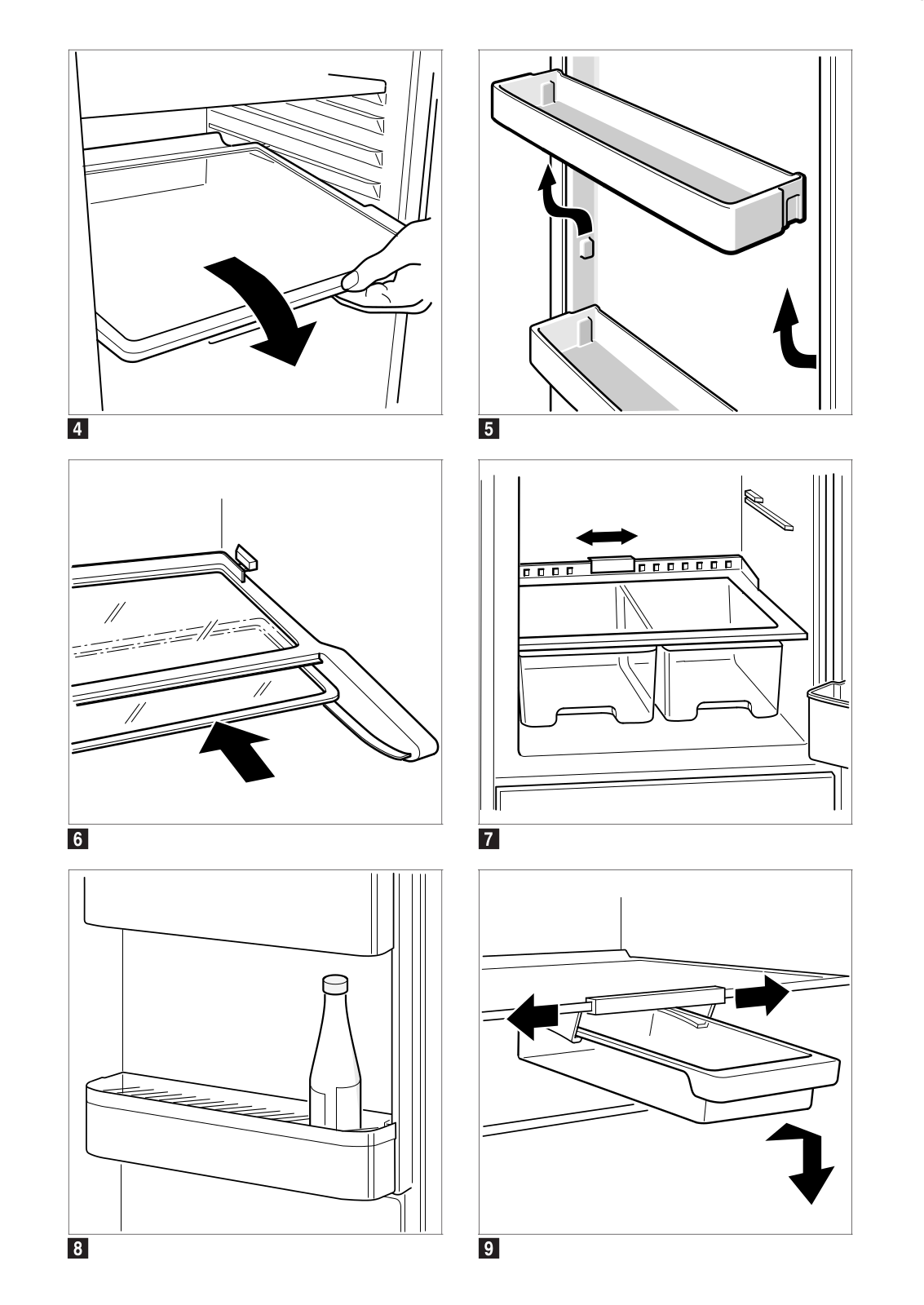 4

5

6

7

8

9