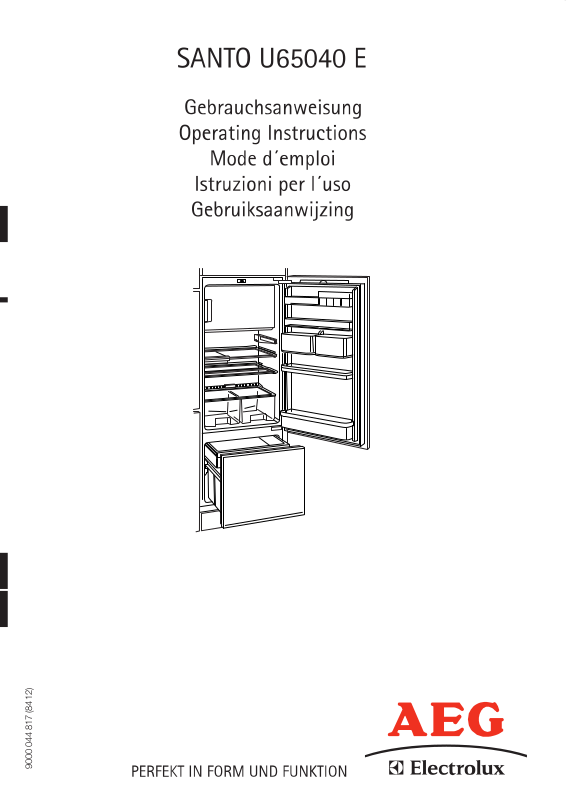 SANTO U65040 E

Gebrauchsanweisung
Operating Instructions
Mode d´emploi
Istruzioni per l´uso
Gebruiksaanwijzing

9000 044 817 (8412)

PERFEKT IN FORM UND FUNKTION

AEG

Electrolux