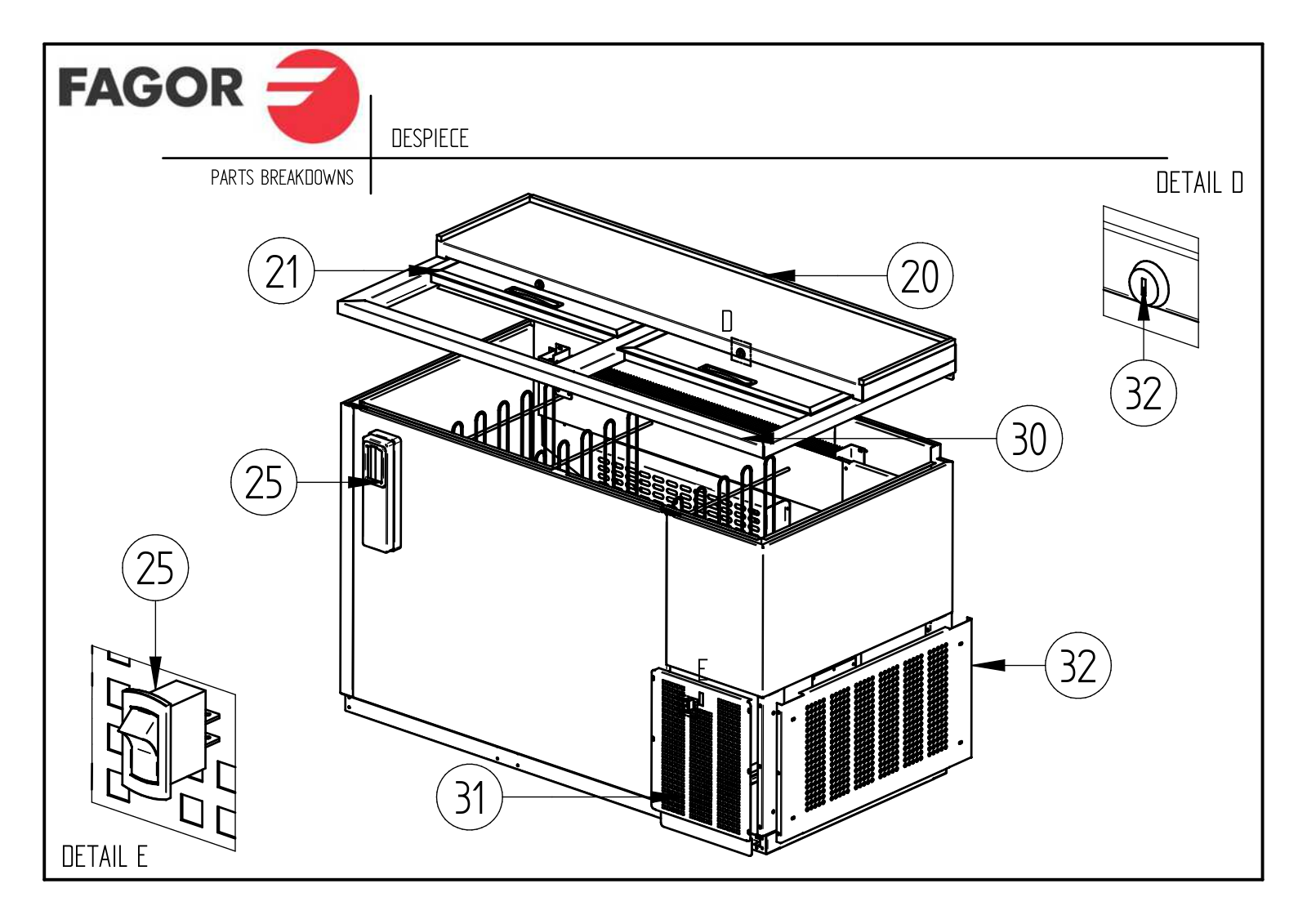 FAGOR

DESPIECE

PARTS BREAKDOWNS

DETAIL D

21

20

D

32

30

25

25

E

32

31

DETAIL E