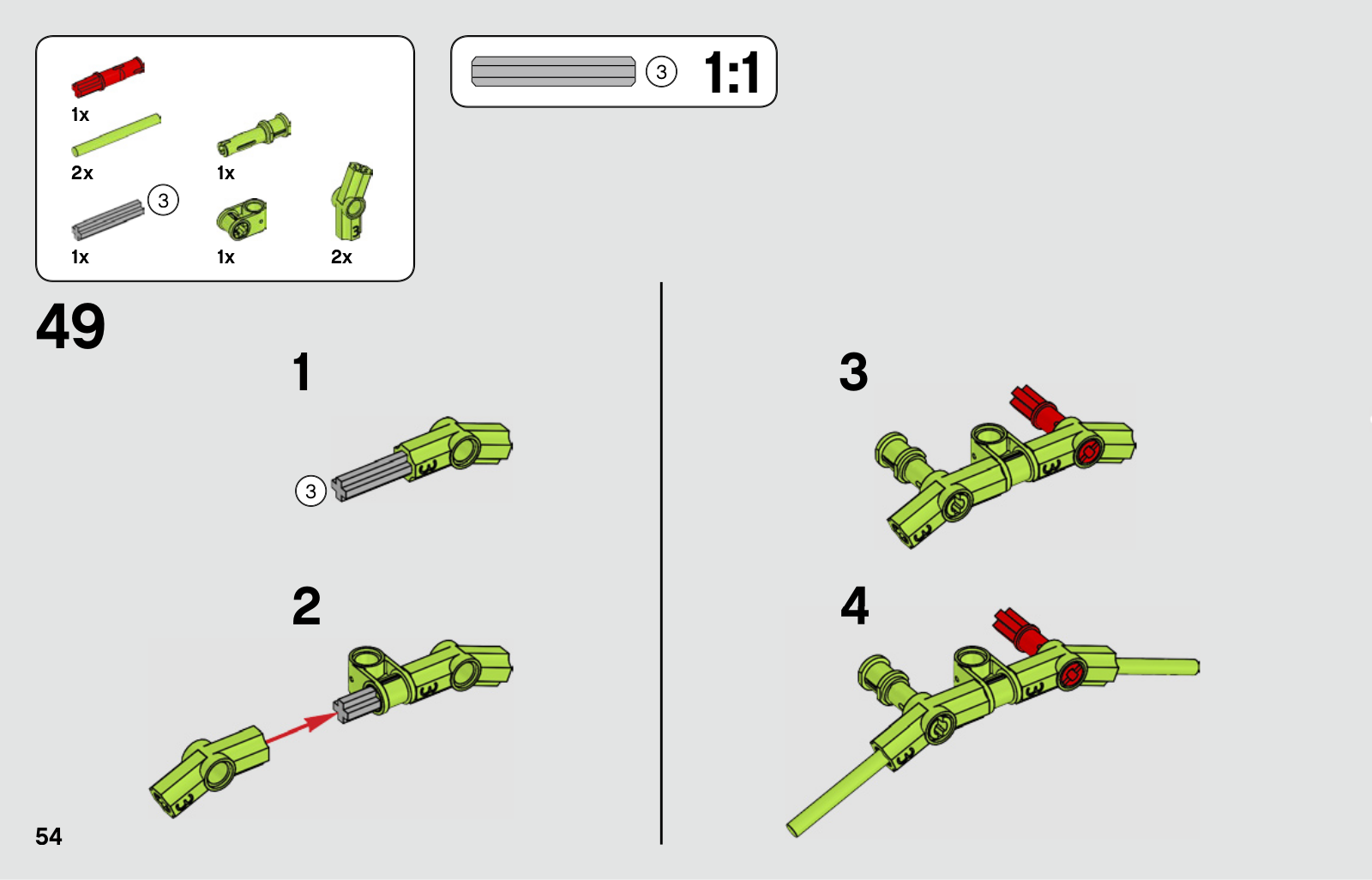 1x
2x
1x
3
1x
1x
2x

3 1:1

49

1

3

2

3

4

54