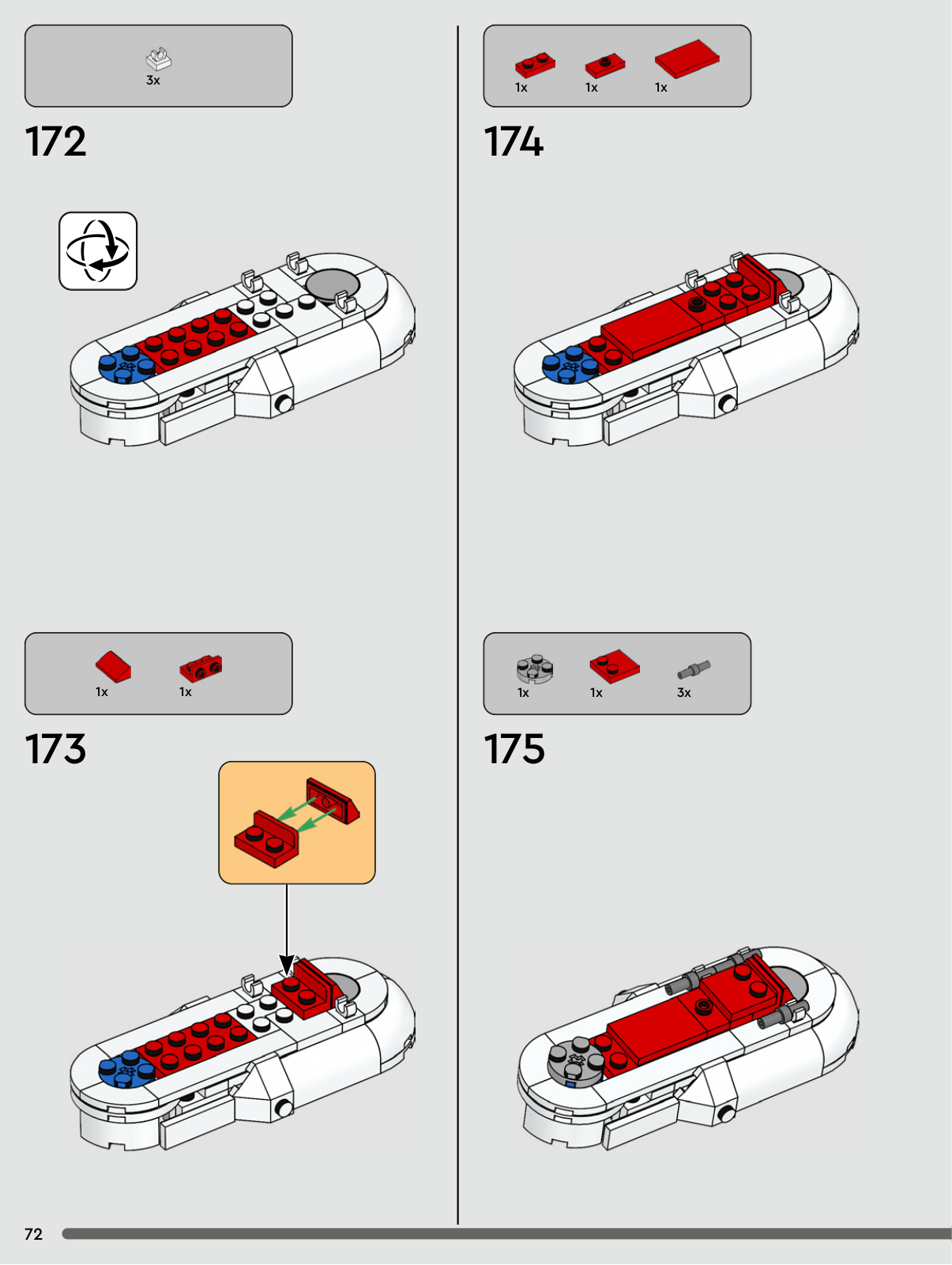 3x

172

1x 1x

173

1x 1x 1x

174

1x 1x 3x

175

72