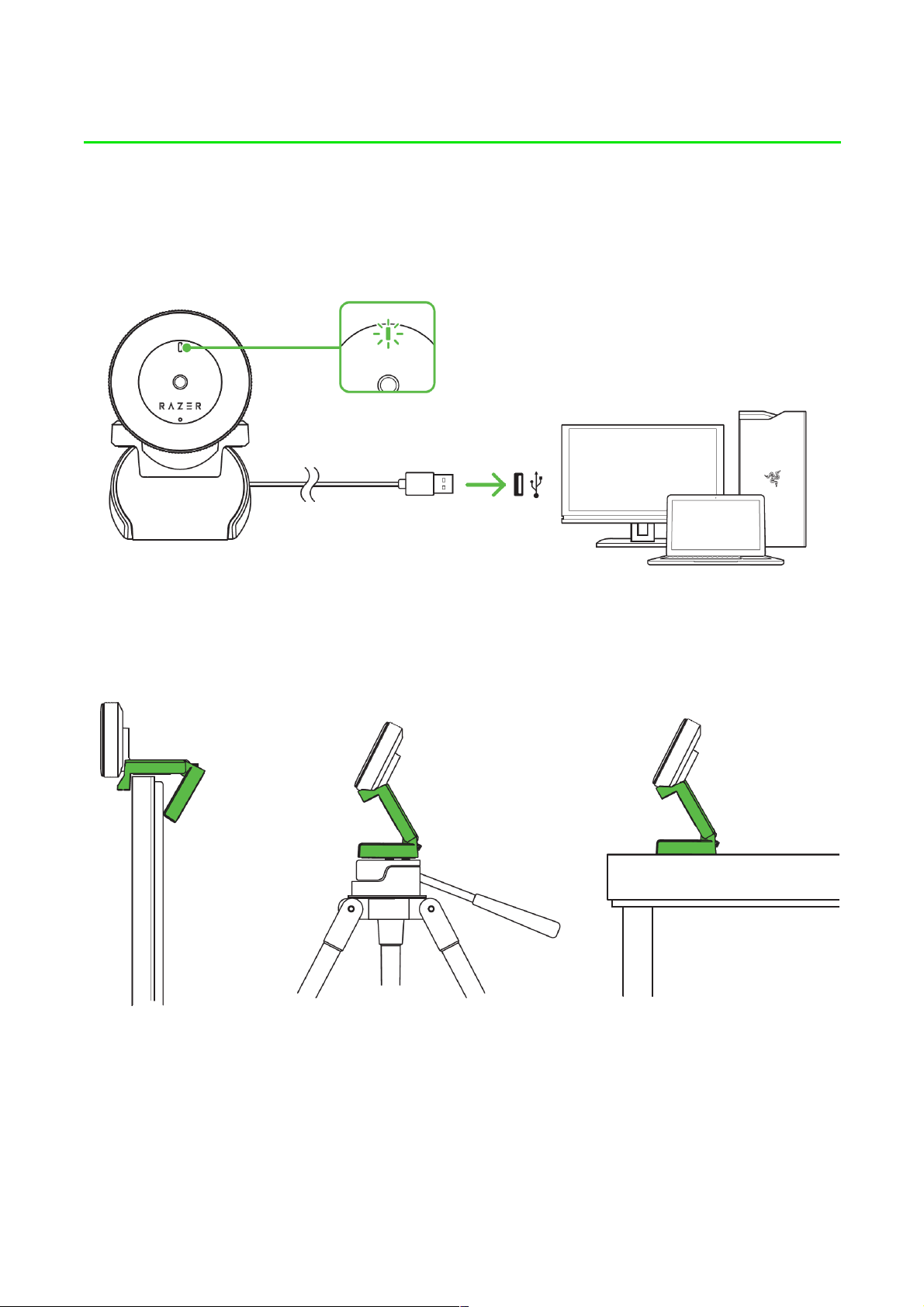 RAZER