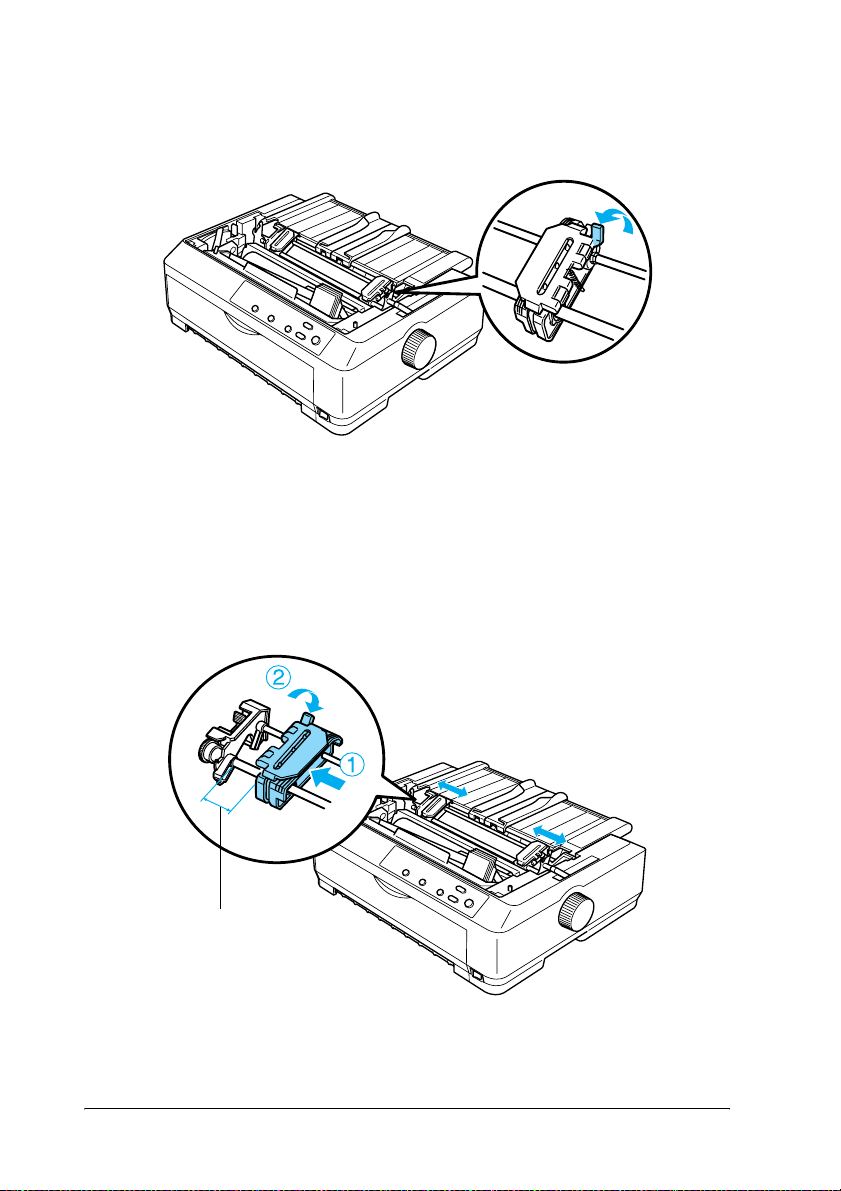 ②
①