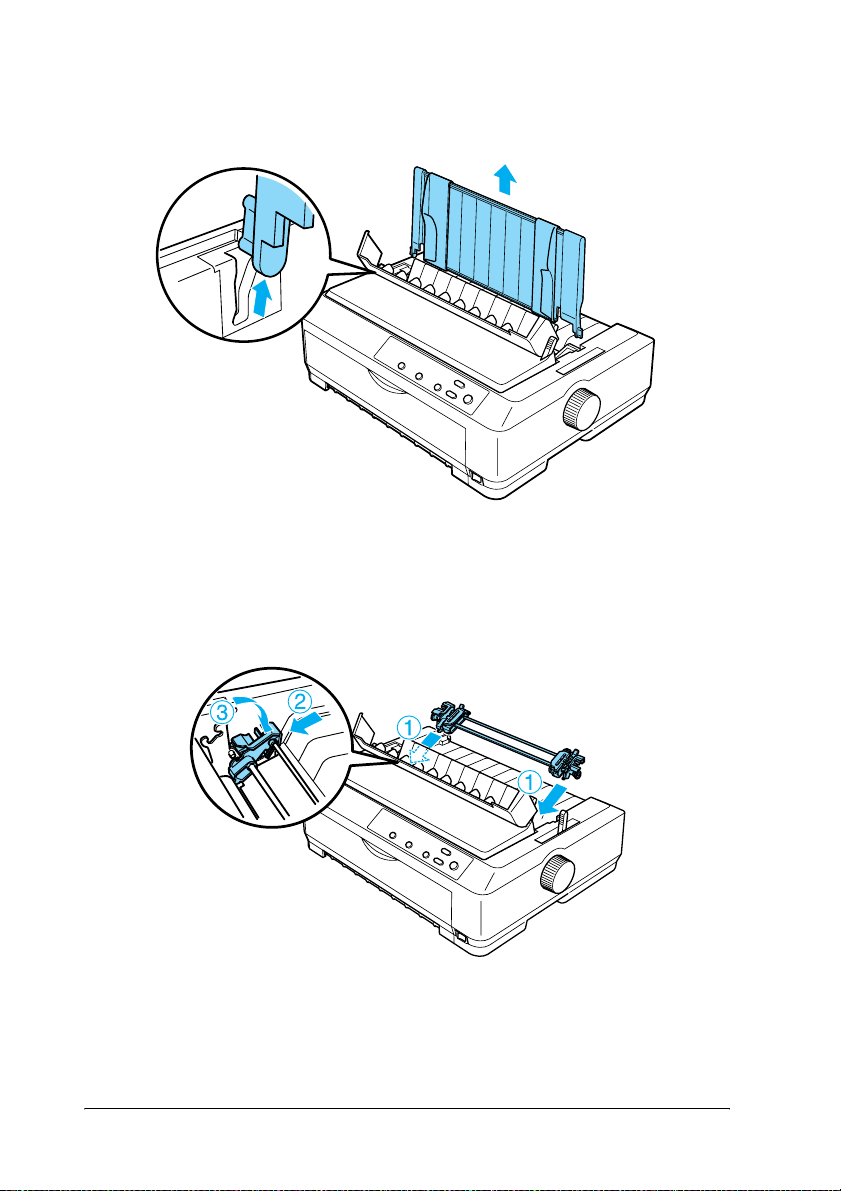 ③ ② ① ①