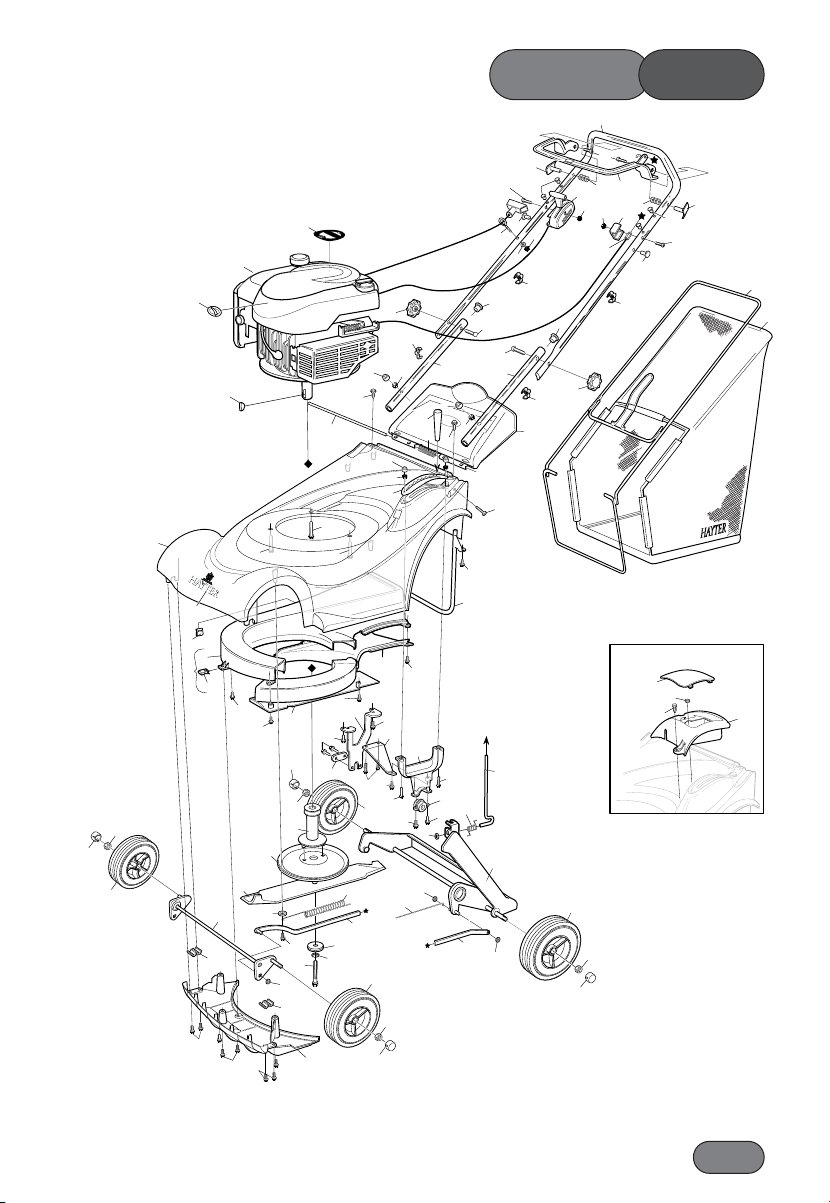 HAYTER

HAYTER