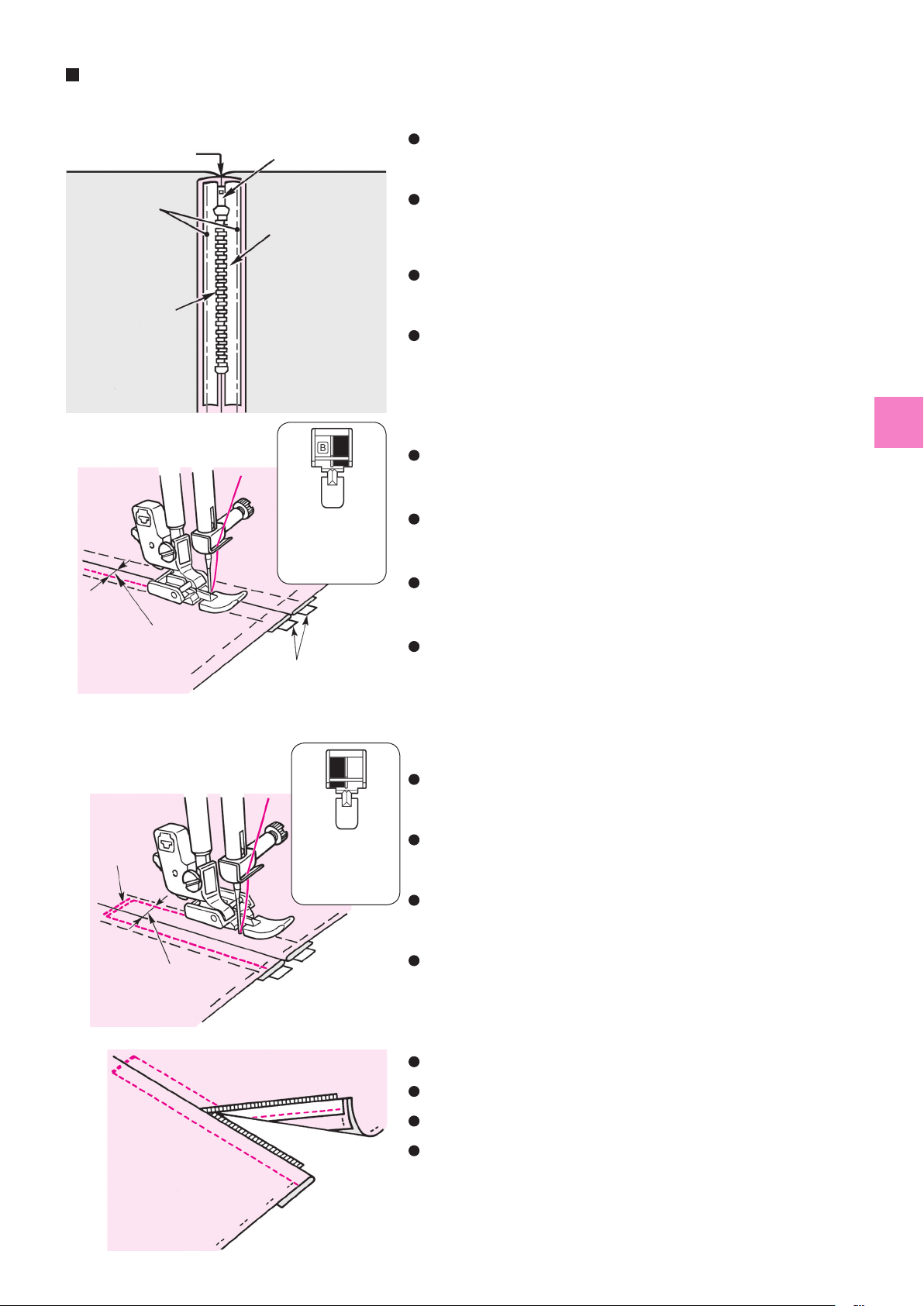 B