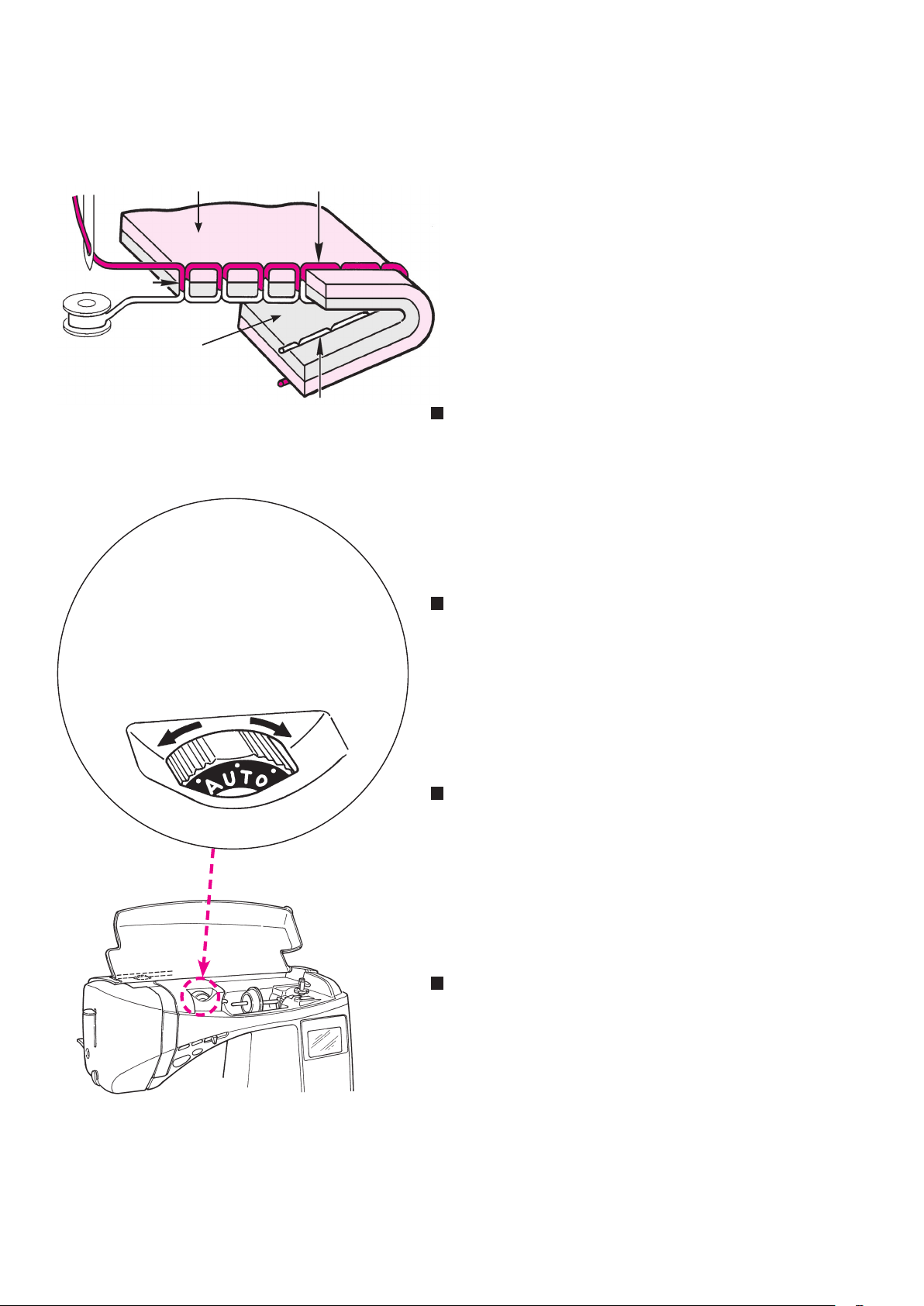 AUTO