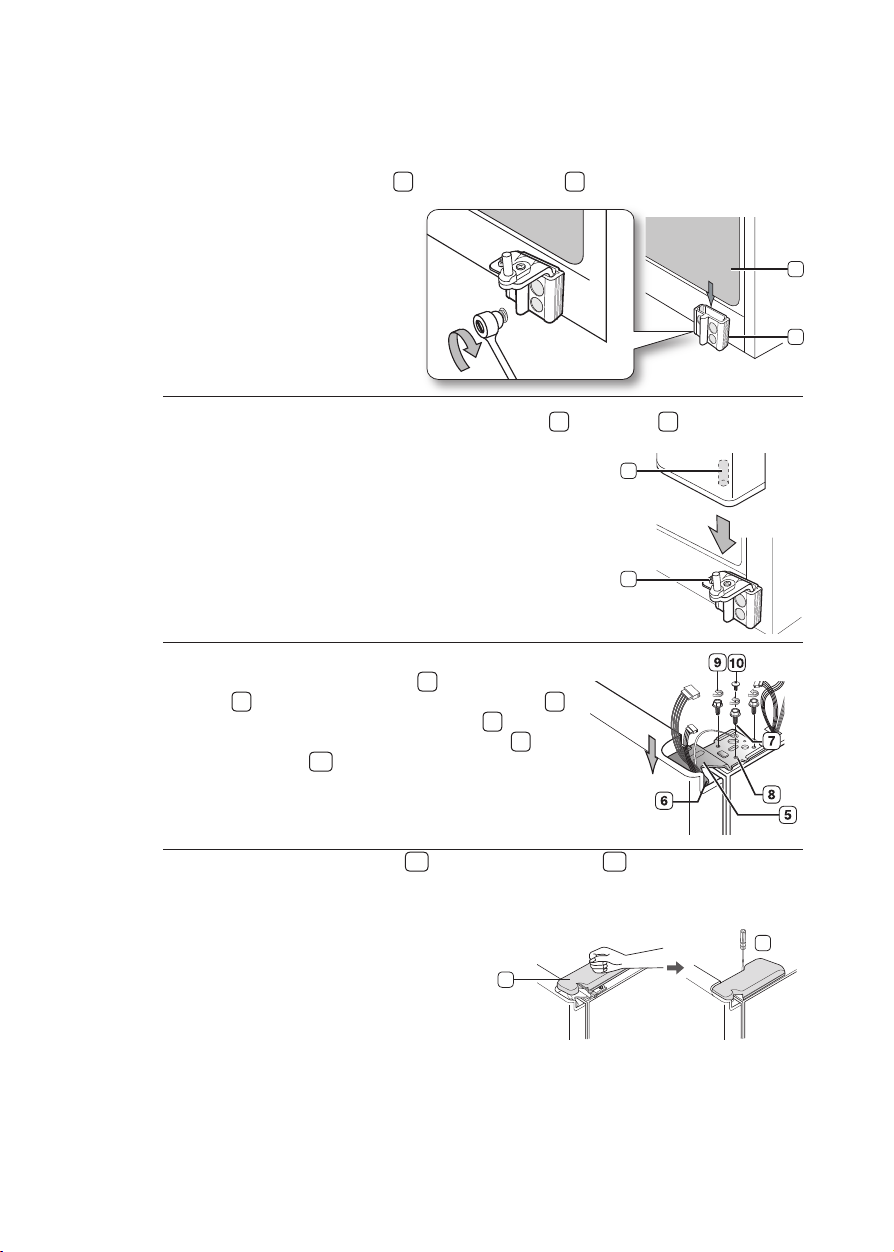 9
10
7
8
6
5