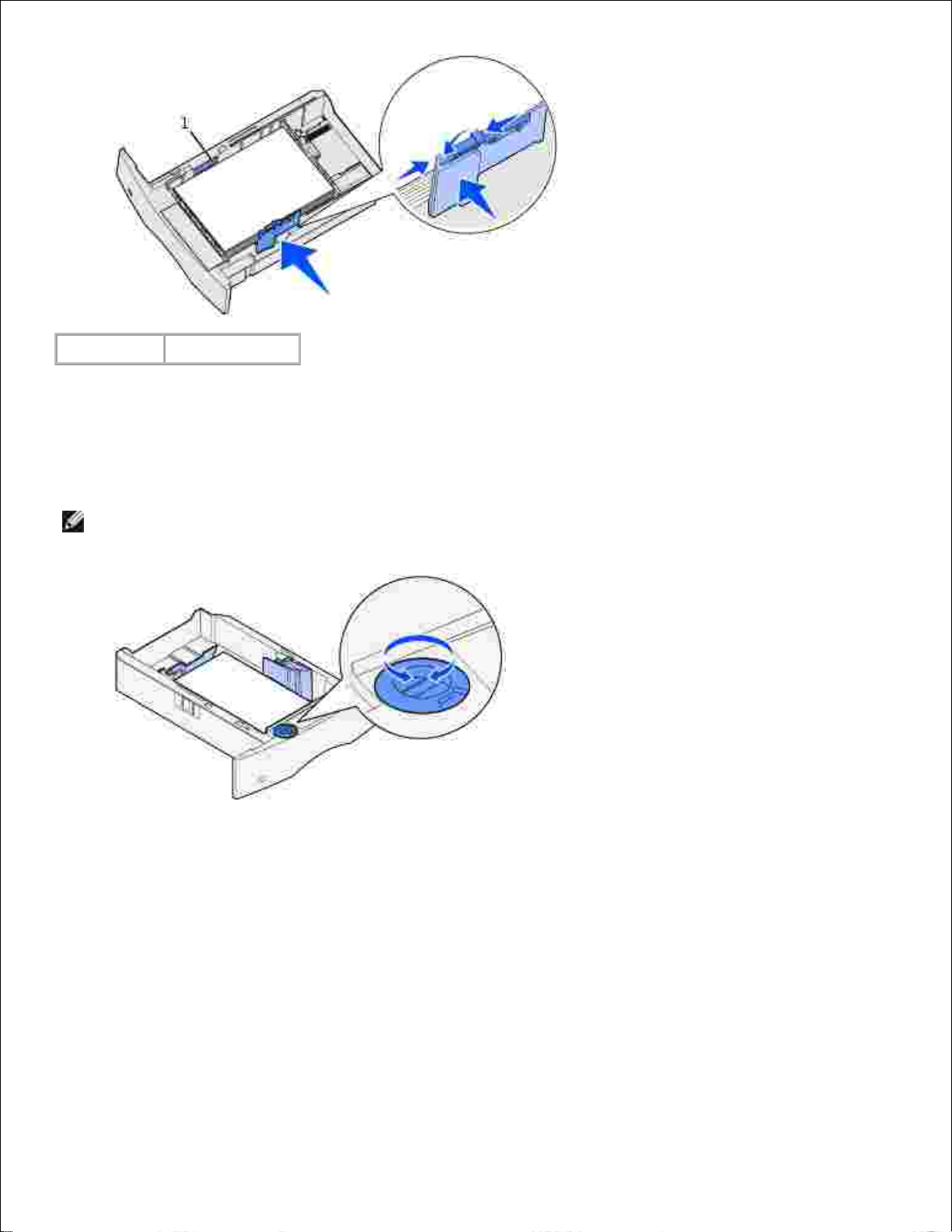 1