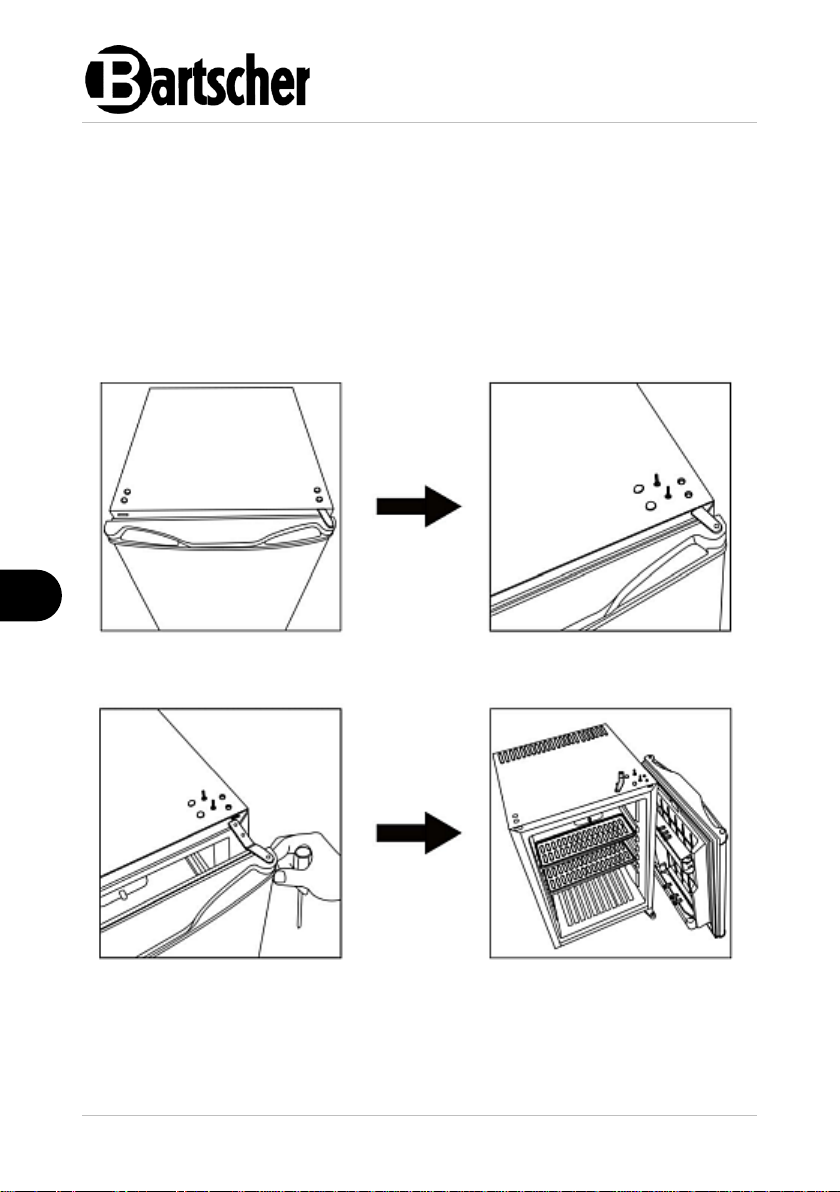 Bartscher