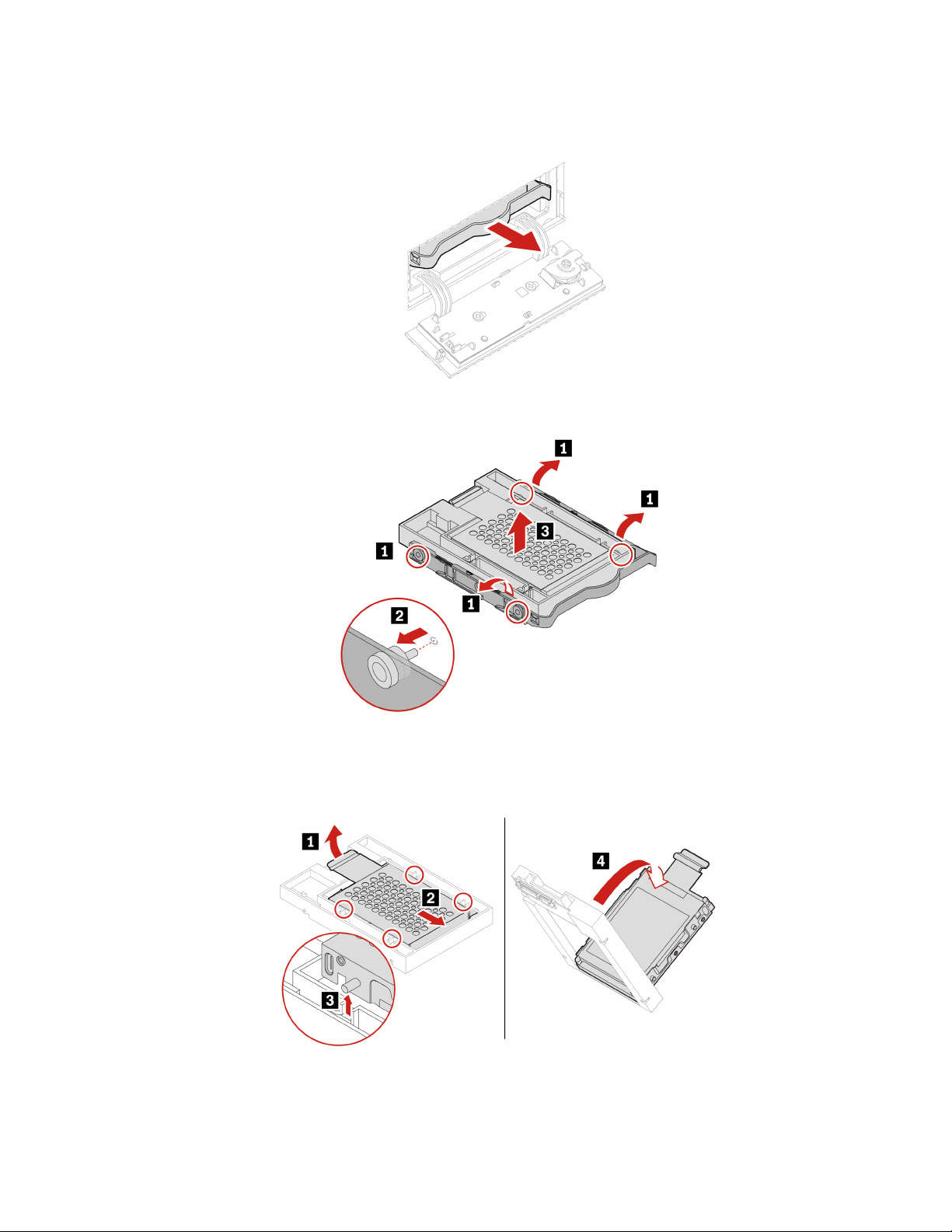 1

1

3

1

1

2

1

2

3

4