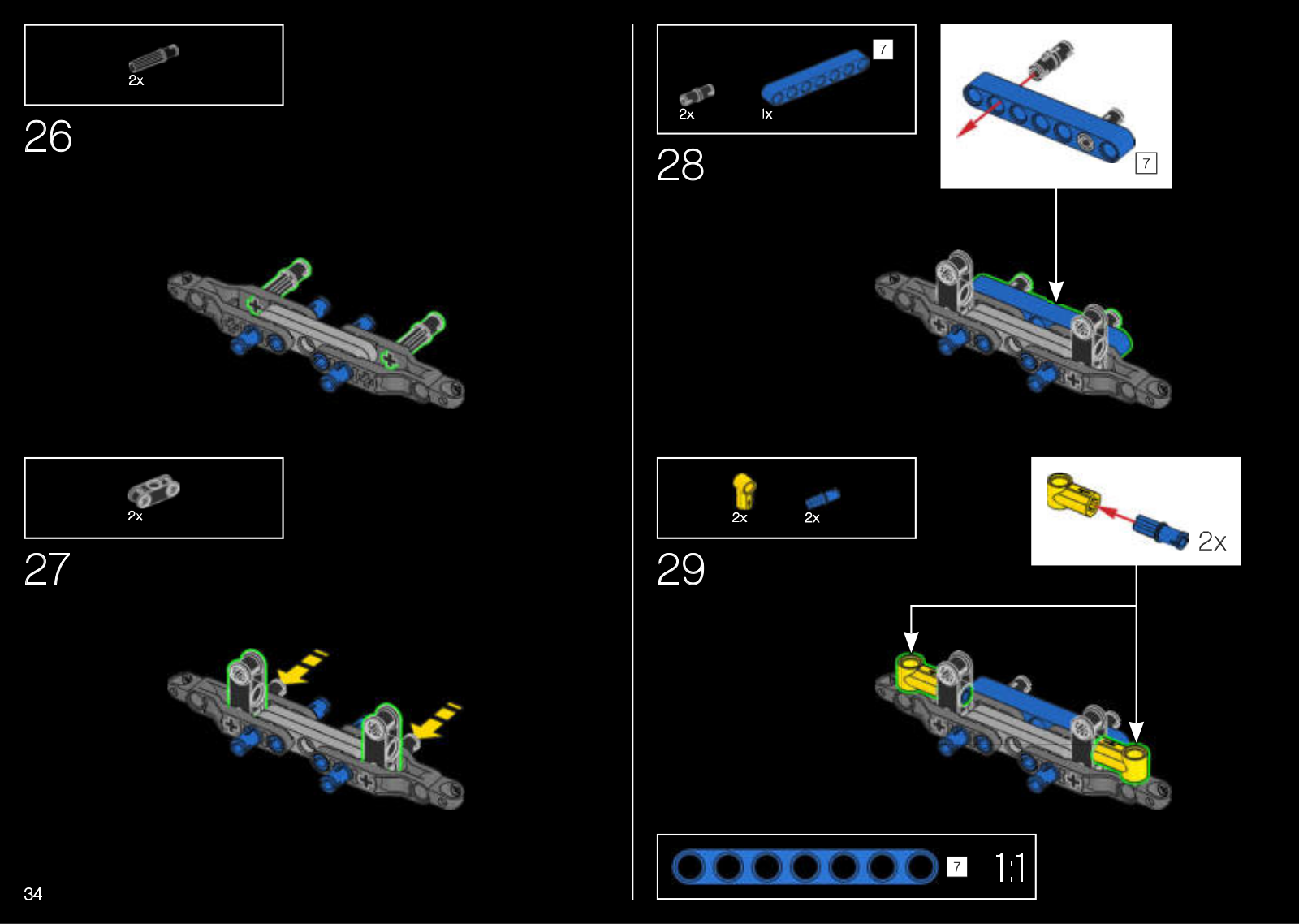 2x

26

2x

27

34

2x

1x

7

28

7

2x

2x

29

2x

7

1:1