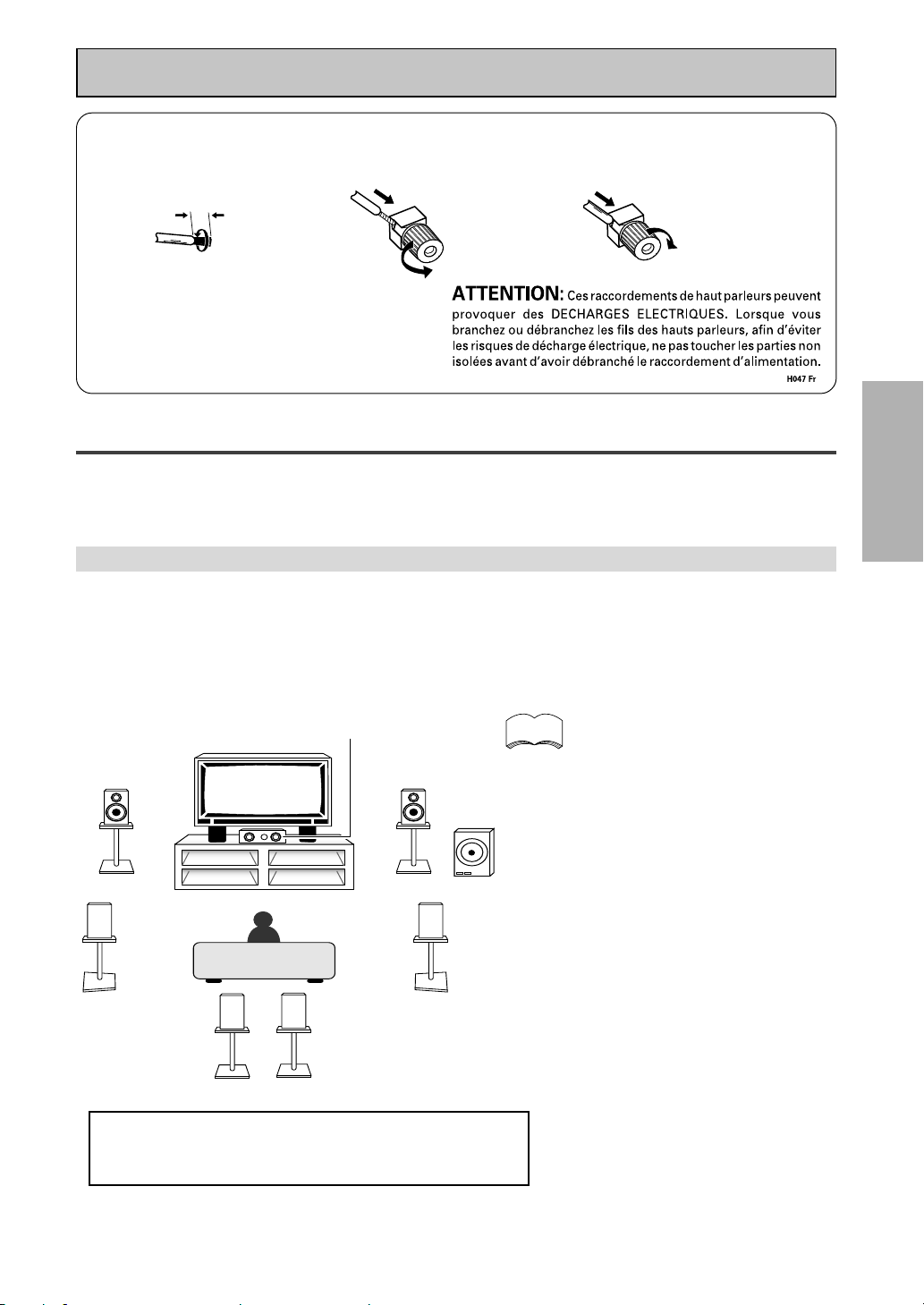 ATTENTION: Ces raccordements de haut parleurs peuvent provoquer des DECHARGES ELECTRIQUES. Lorsque vous branchez ou débranchez les fils des hauts parleurs, afin d'éviter les risques de décharge électrique, ne pas toucher les parties non isolées avant d'avoir débranché le raccordement d'alimentation.
H047 Fr