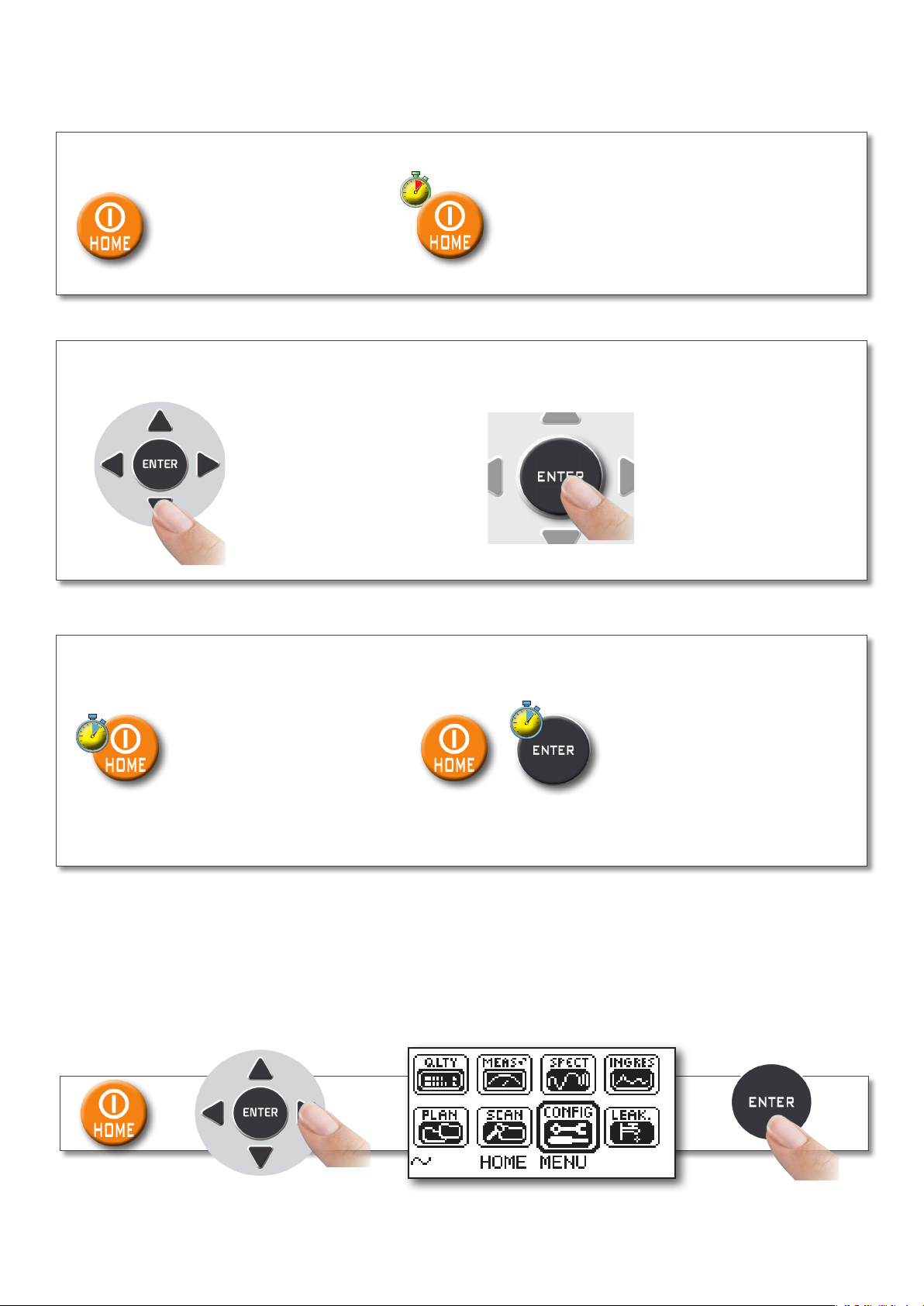 HOME

HOME

ENTER

ENTER

HOME

HOME

ENTER

HOME

ENTER

Q.LTY
MEAS.
SPECT
INGRES
PLAN
SCAN
CONFIG
LEAK.
HOME MENU

ENTER