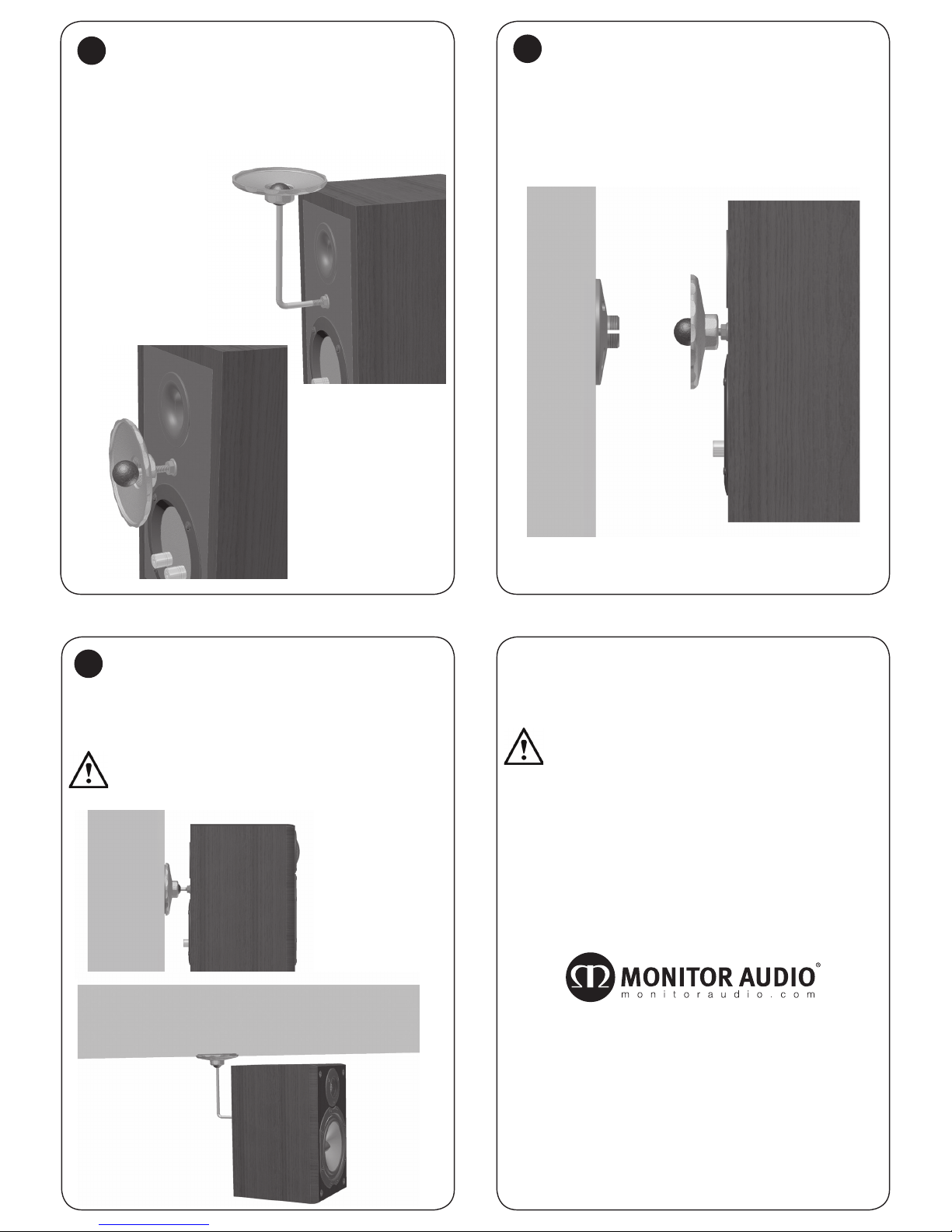 MONITOR AUDIO®
monitoraudio.com