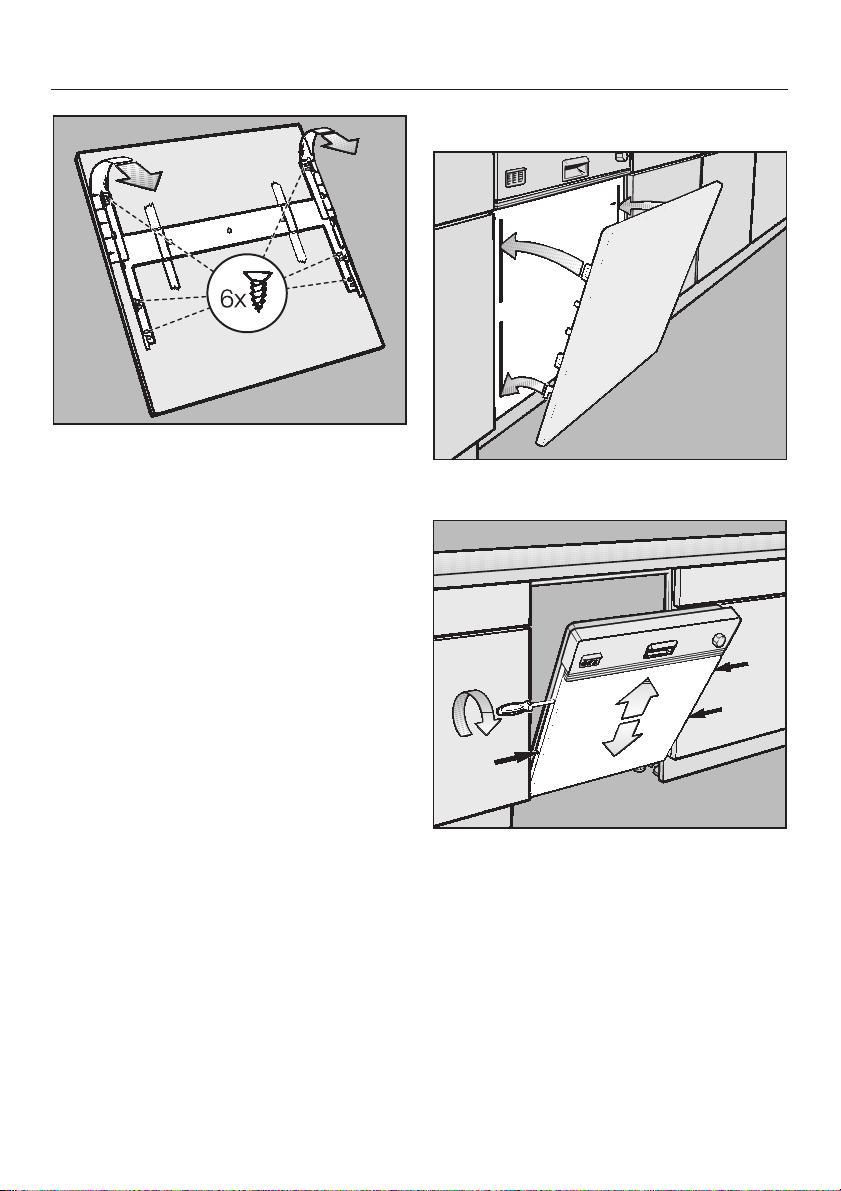 6x