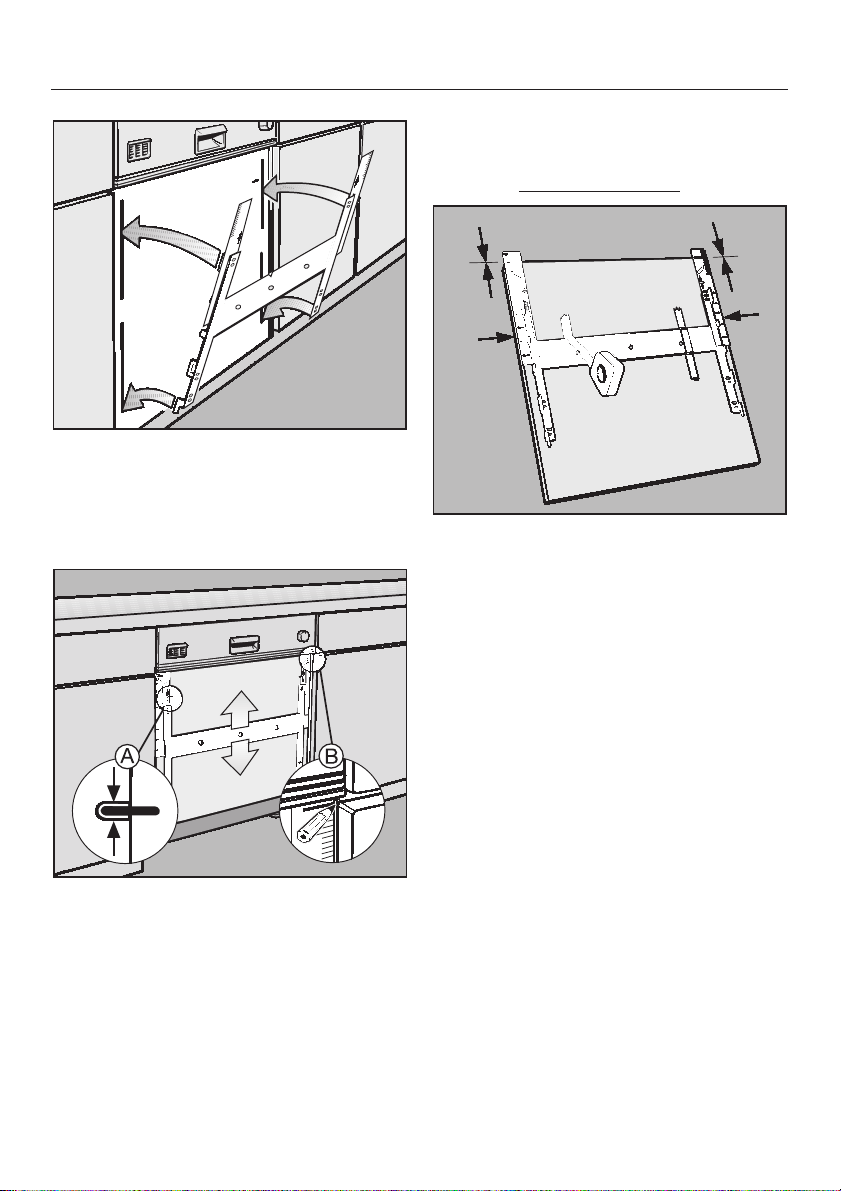 A

B