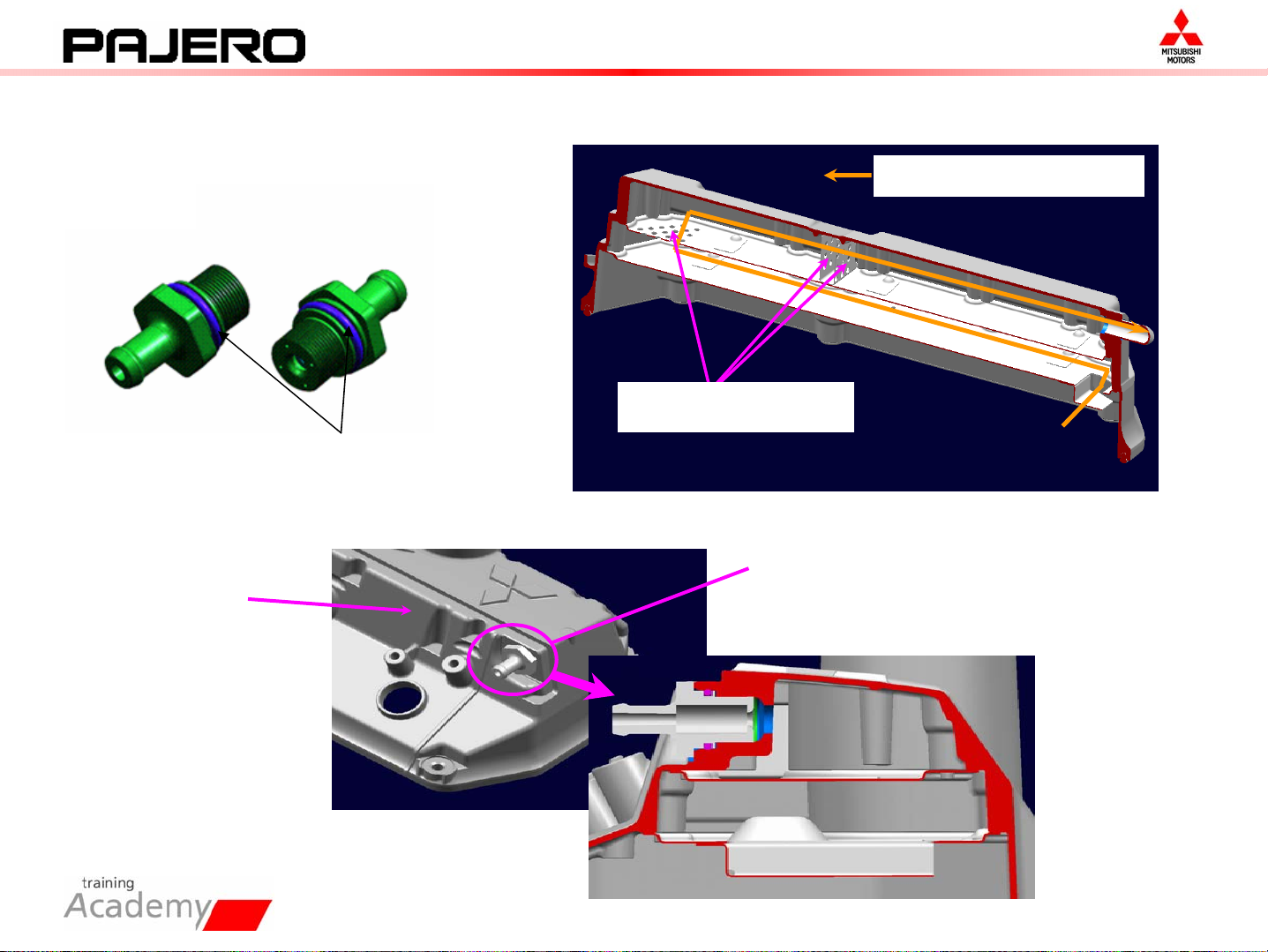 PAJERO

MITSUBISHI MOTORS

training Academy