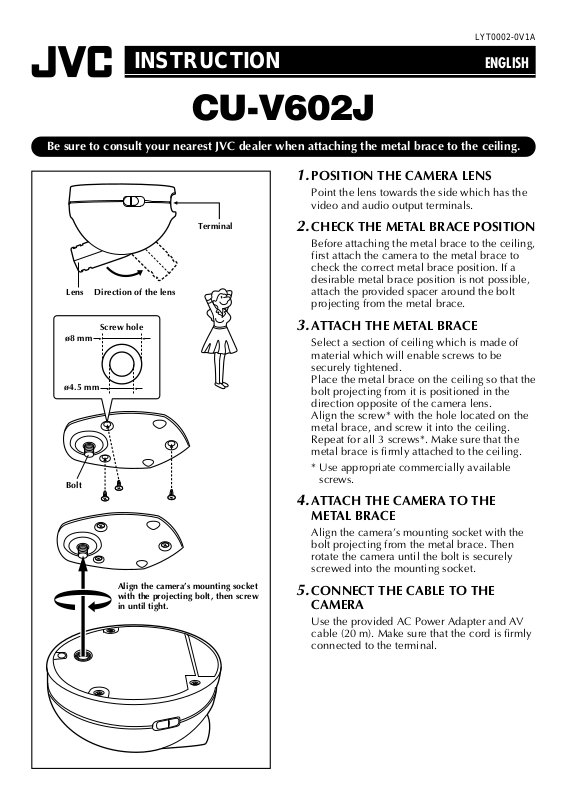 LYT0002-0V1A

JVC INSTRUCTION ENGLISH

CU-V602J

Be sure to consult your nearest JVC dealer when attaching the metal brace to the ceiling.

Terminal

Lens Direction of the lens

Screw hole

ø8 mm

ø4.5 mm

Bolt

Align the camera's mounting socket with the projecting bolt, then screw in until tight.

1. POSITION THE CAMERA LENS

Point the lens towards the side which has the video and audio output terminals.

2. CHECK THE METAL BRACE POSITION

Before attaching the metal brace to the ceiling, first attach the camera to the metal brace to check the correct metal brace position. If a desirable metal brace position is not possible, attach the provided spacer around the bolt projecting from the metal brace.

3. ATTACH THE METAL BRACE

Select a section of ceiling which is made of material which will enable screws to be securely tightened.
Place the metal brace on the ceiling so that the bolt projecting from it is positioned in the direction opposite of the camera lens.
Align the screw* with the hole located on the metal brace, and screw it into the ceiling. Repeat for all 3 screws*. Make sure that the metal brace is firmly attached to the ceiling.

* Use appropriate commercially available screws.

4. ATTACH THE CAMERA TO THE METAL BRACE

Align the camera's mounting socket with the bolt projecting from the metal brace. Then rotate the camera until the bolt is securely screwed into the mounting socket.

5. CONNECT THE CABLE TO THE CAMERA

Use the provided AC Power Adapter and AV cable (20 m). Make sure that the cord is firmly connected to the terminal.