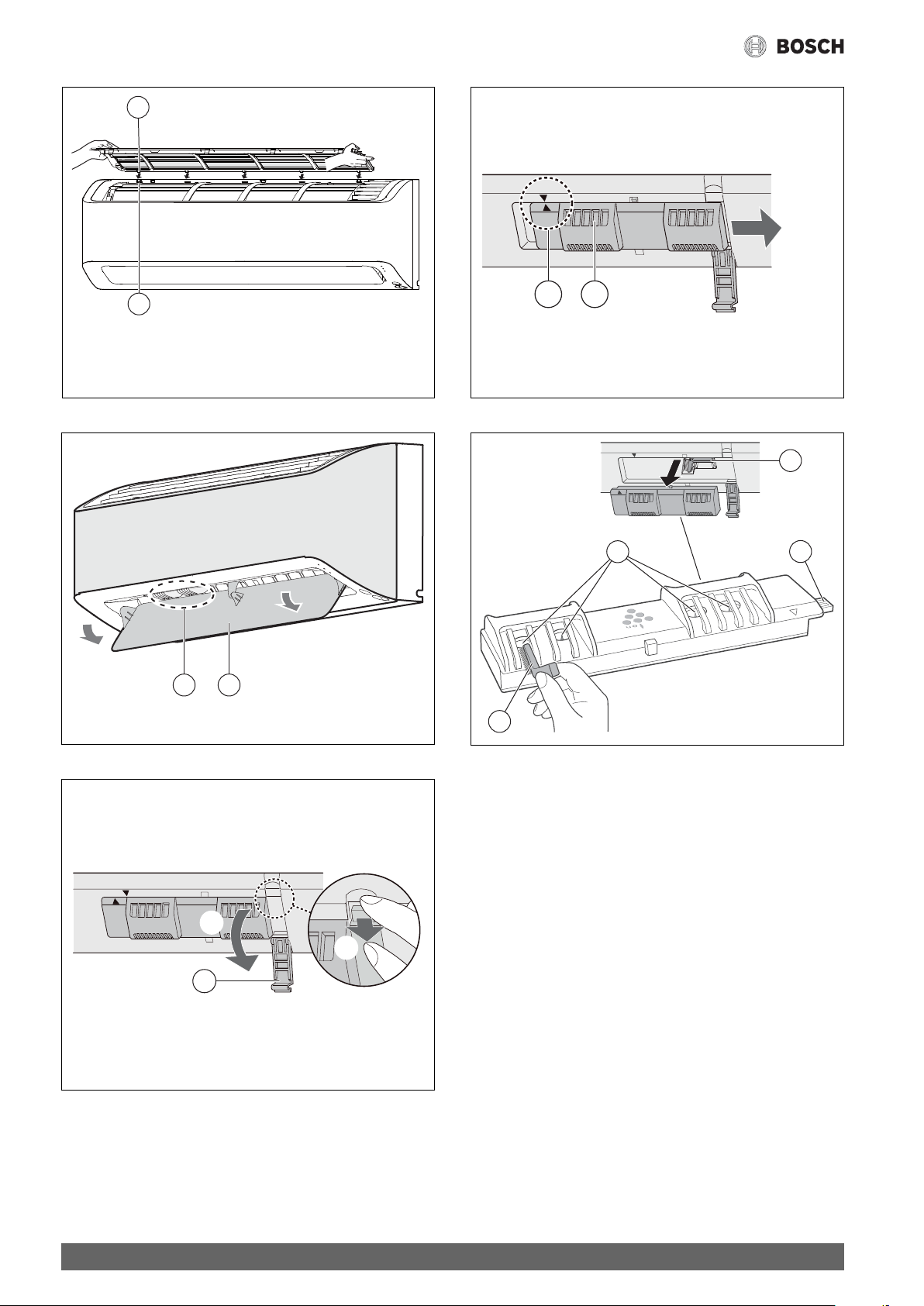 BOSCH