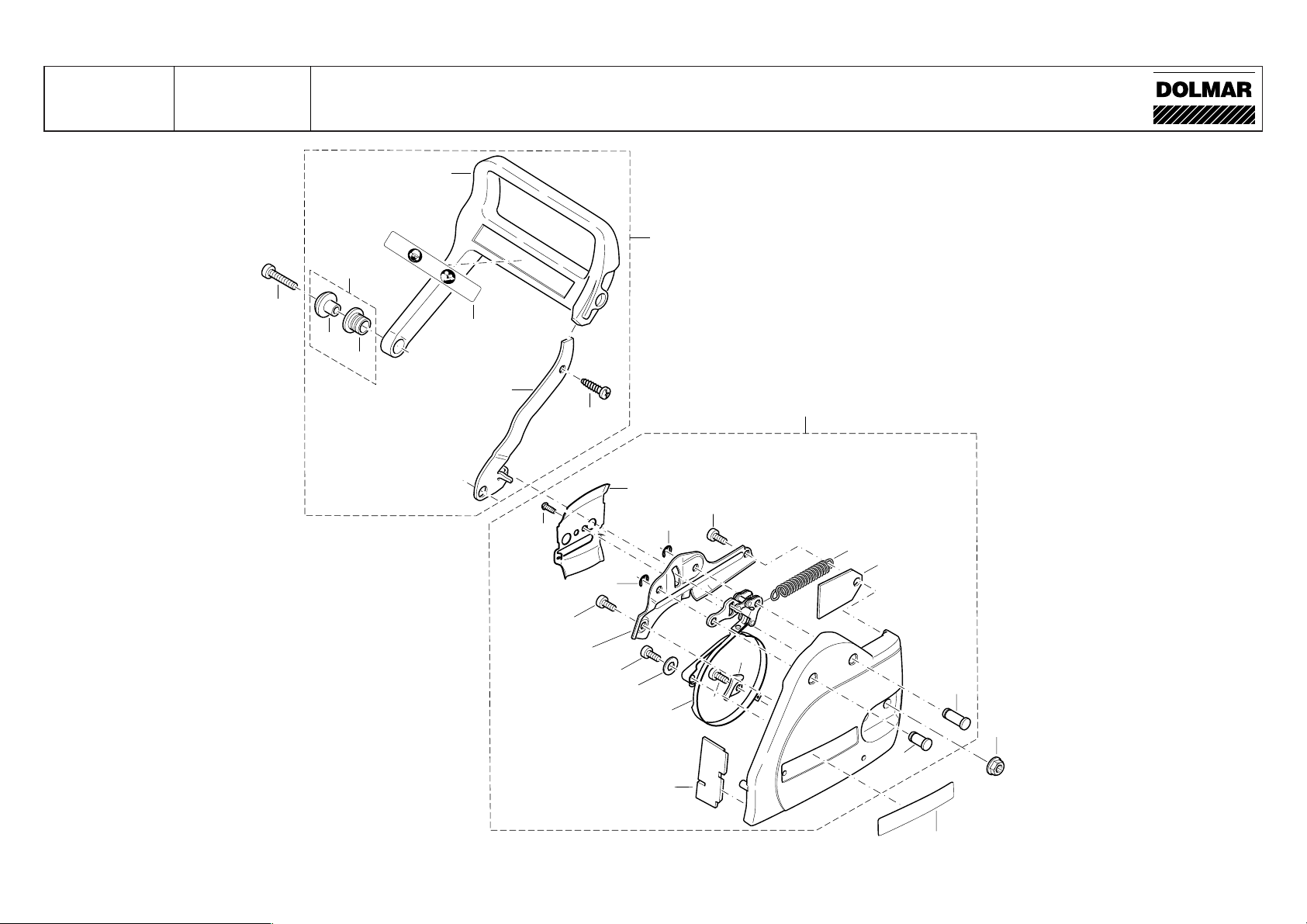 DOLMAR