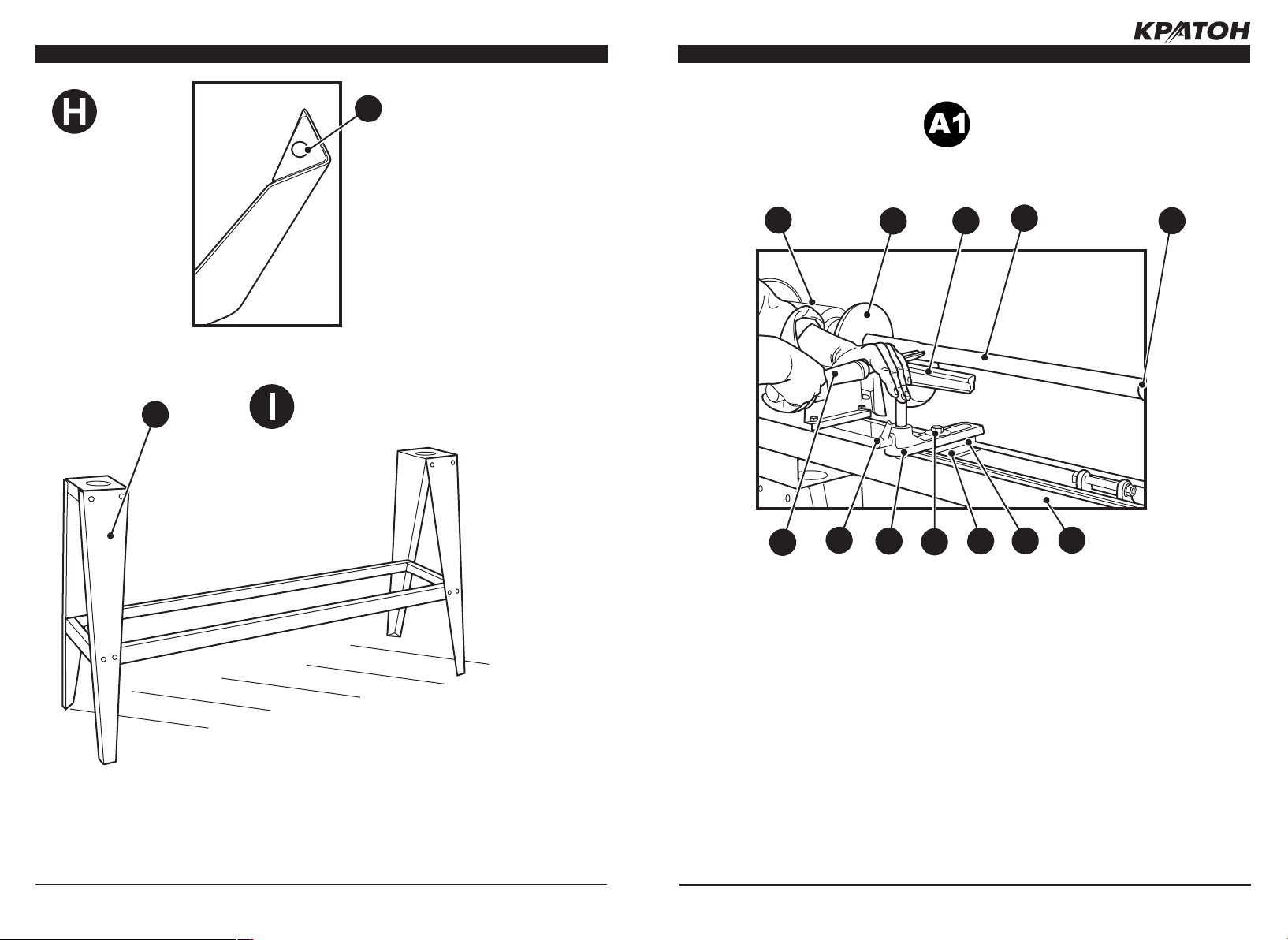 КРАТОН

H

I

A1