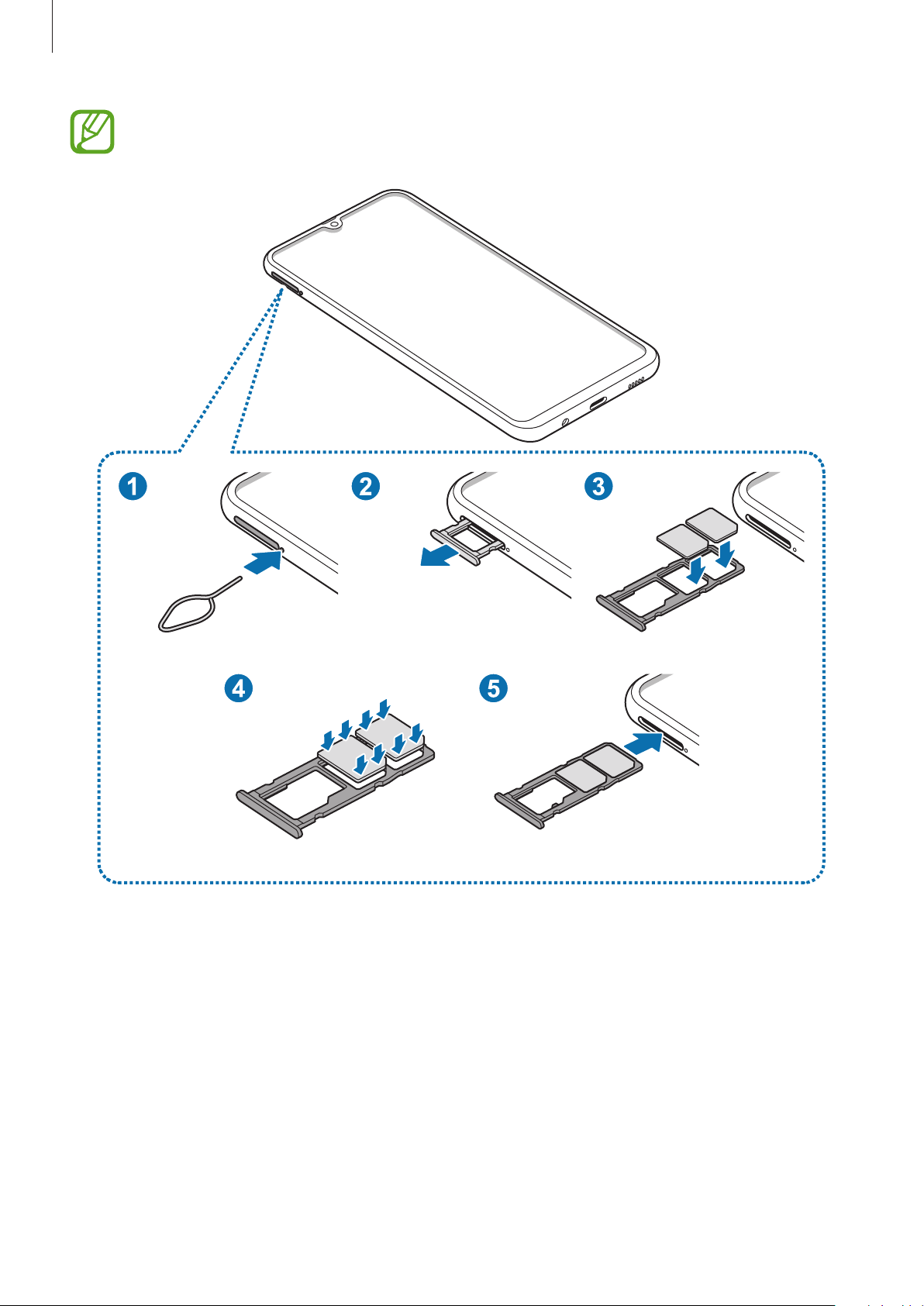 1
2
3
4
5