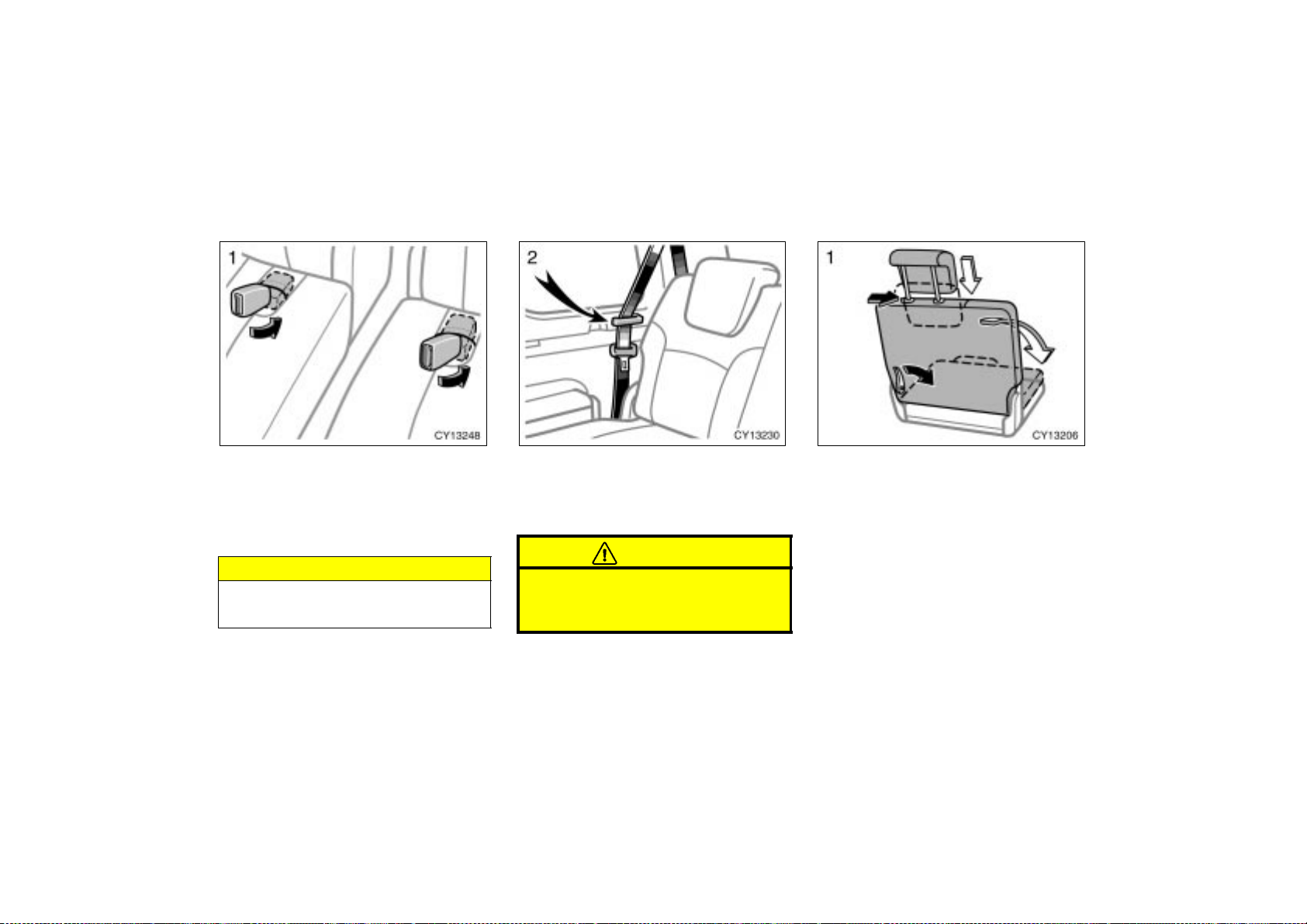 1

CY13248

2

CY13230

1

CY13206