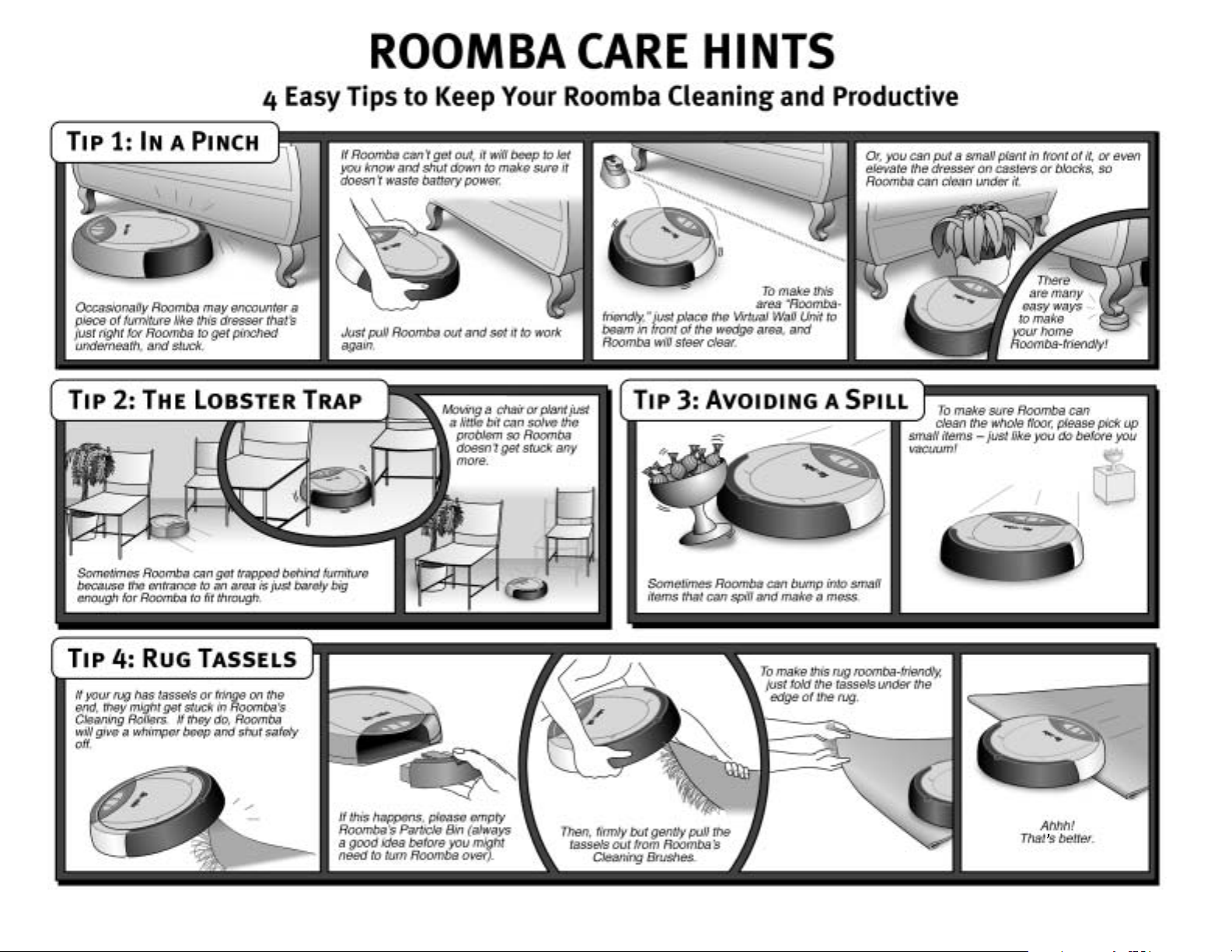 ROOMBA CARE HINTS

4 Easy Tips to Keep Your Roomba Cleaning and Productive

TIP 1: IN A PINCH

Occasionally Roomba may encounter a piece of furniture like this dresser that's just right for Roomba to get pinched underneath, and stuck.

If Roomba can't get out, it will beep to let you know and shut down to make sure it doesn't waste battery power.

Just pull Roomba out and set it to work again.

To make this area "Roomba-friendly," just place the Virtual Wall Unit to beam in front of the wedge area, and Roomba will steer clear.

Or, you can put a small plant in front of it, or even elevate the dresser on casters or blocks, so Roomba can clean under it.

There are many easy ways to make your home Roomba-friendly!

TIP 2: THE LOBSTER TRAP

Sometimes Roomba can get trapped behind furniture because the entrance to an area is just barely big enough for Roomba to fit through.

Moving a chair or plant just a little bit can solve the problem so Roomba doesn't get stuck any more.

TIP 3: AVOIDING A SPILL

Sometimes Roomba can bump into small items that can spill and make a mess.

To make sure Roomba can clean the whole floor, please pick up small items – just like you do before you vacuum!

TIP 4: RUG TASSELS

If your rug has tassels or fringe on the end, they might get stuck in Roomba's Cleaning Rollers. If they do, Roomba will give a whimper beep and shut safely off.

If this happens, please empty Roomba's Particle Bin (always a good idea before you might need to turn Roomba over).

Then, firmly but gently pull the tassels out from Roomba's Cleaning Brushes.

To make this rug roomba-friendly, just fold the tassels under the edge of the rug.

Ahhh! That's better.