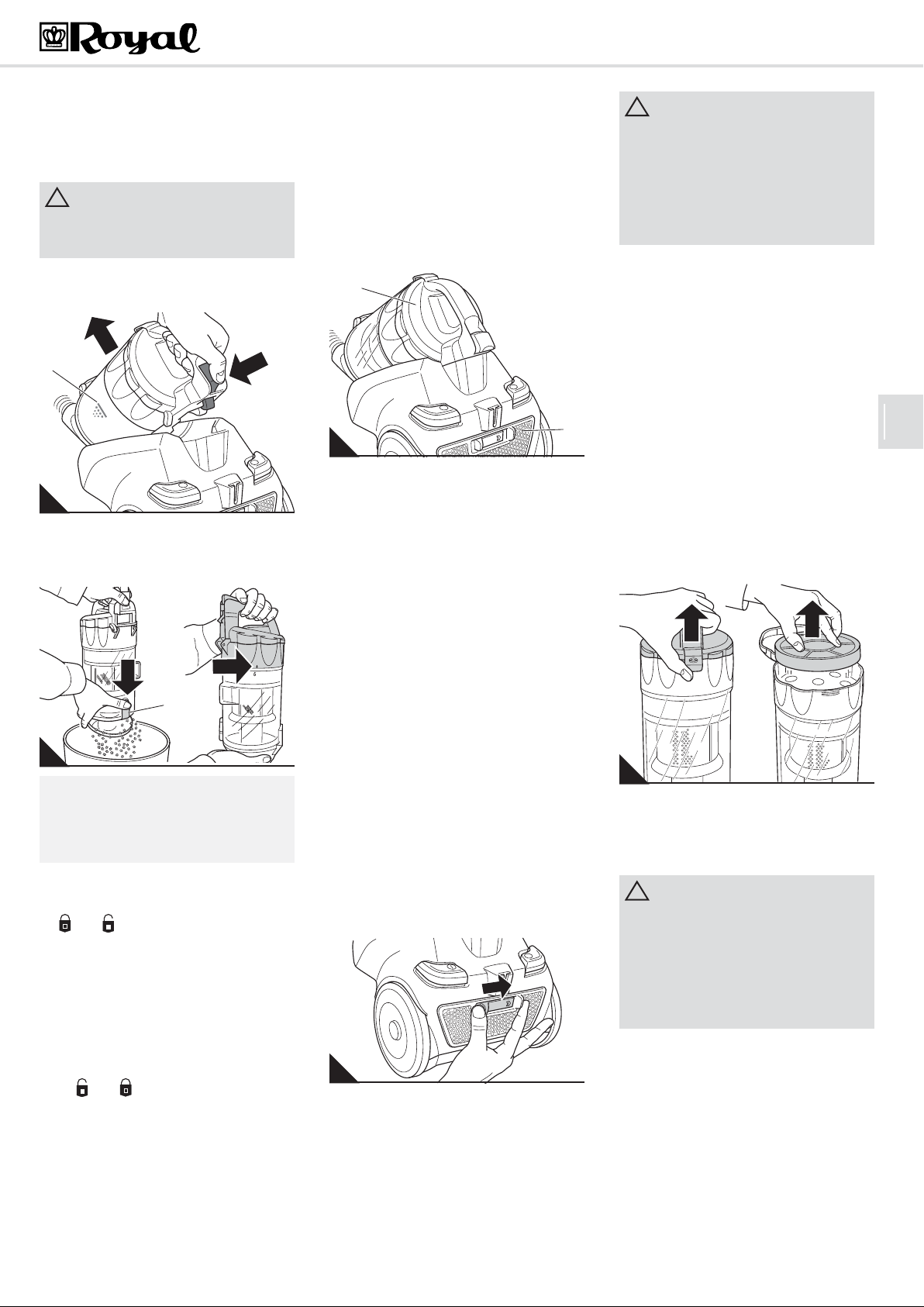 Royal