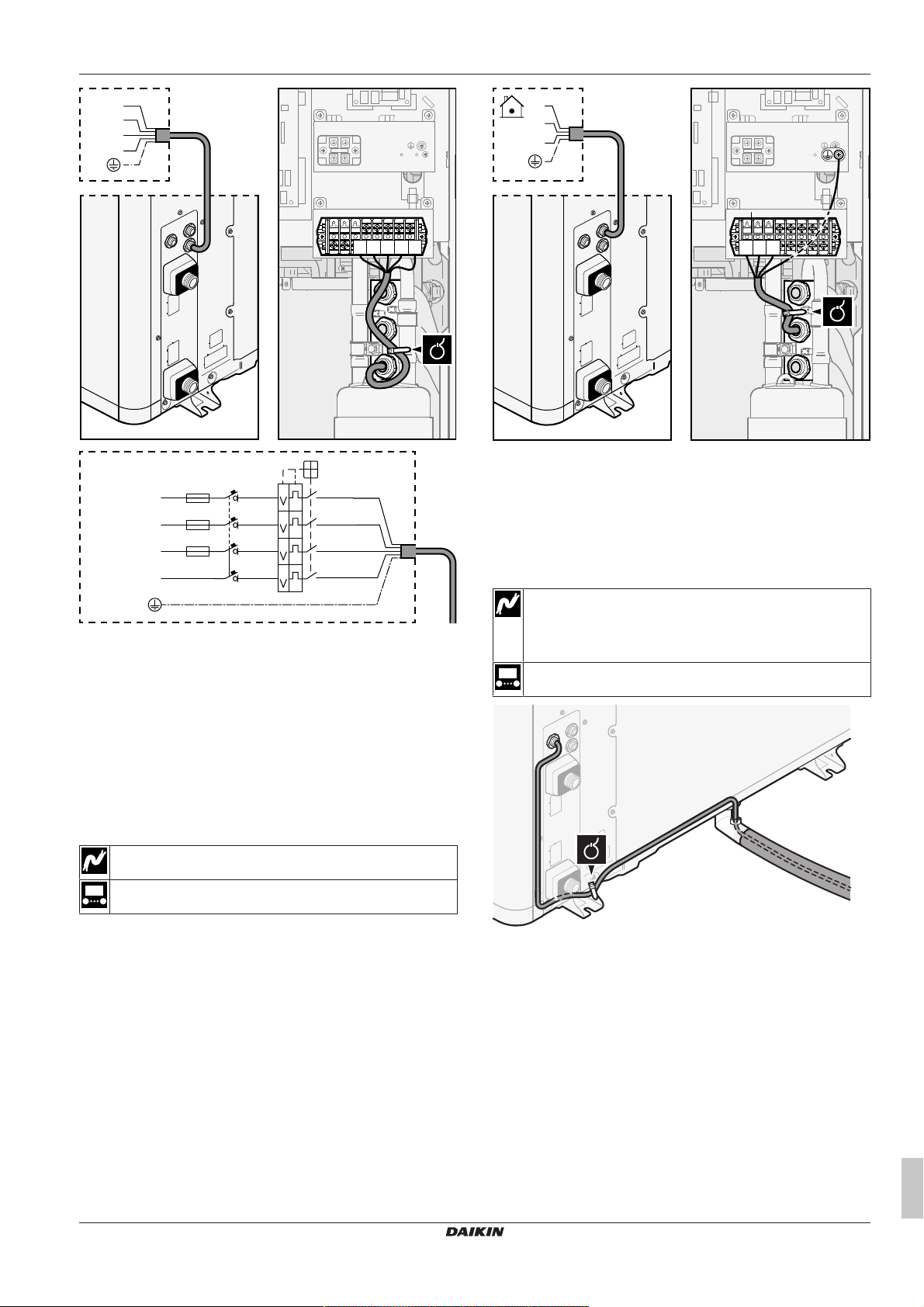 DAIKIN