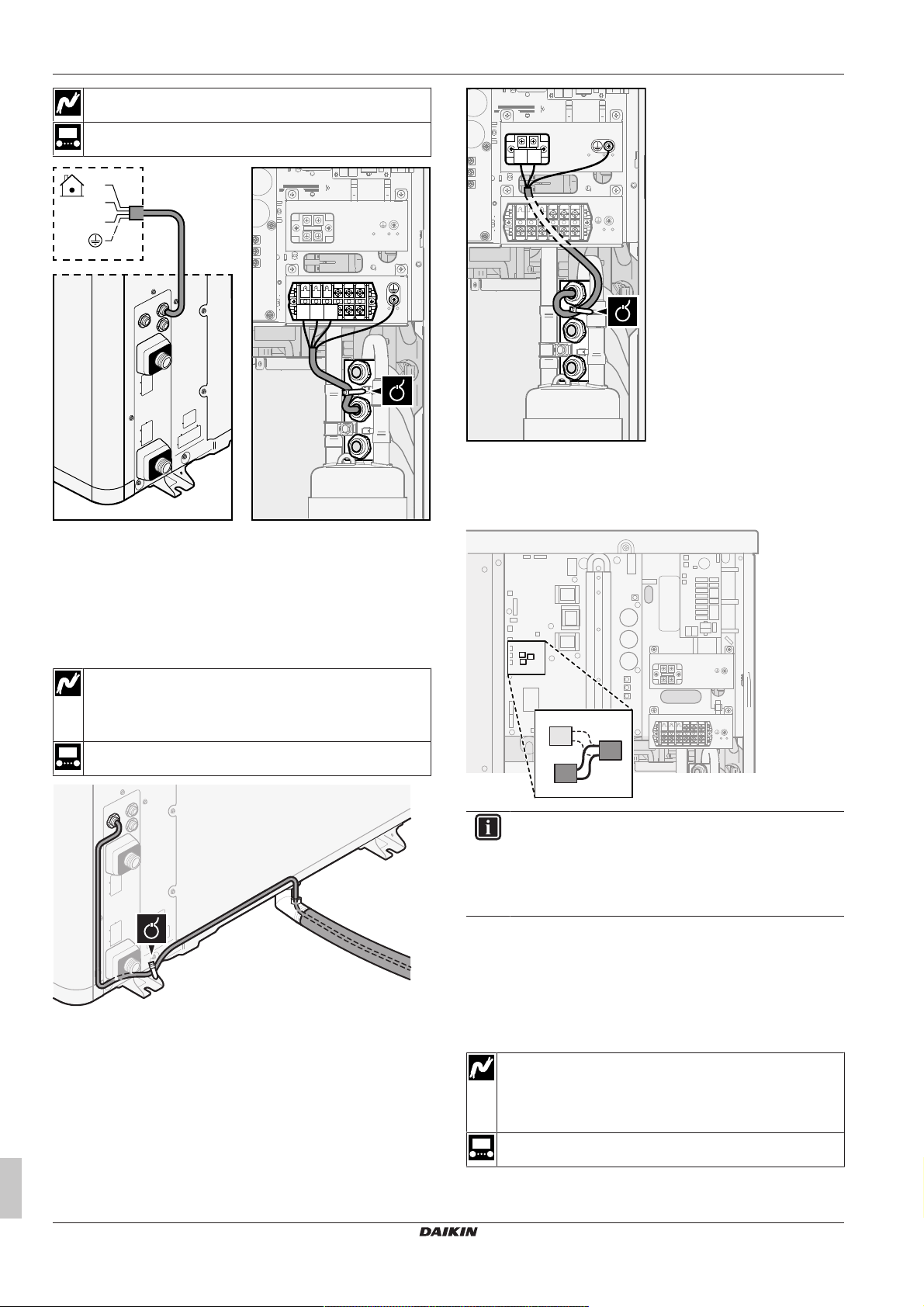 DAIKIN