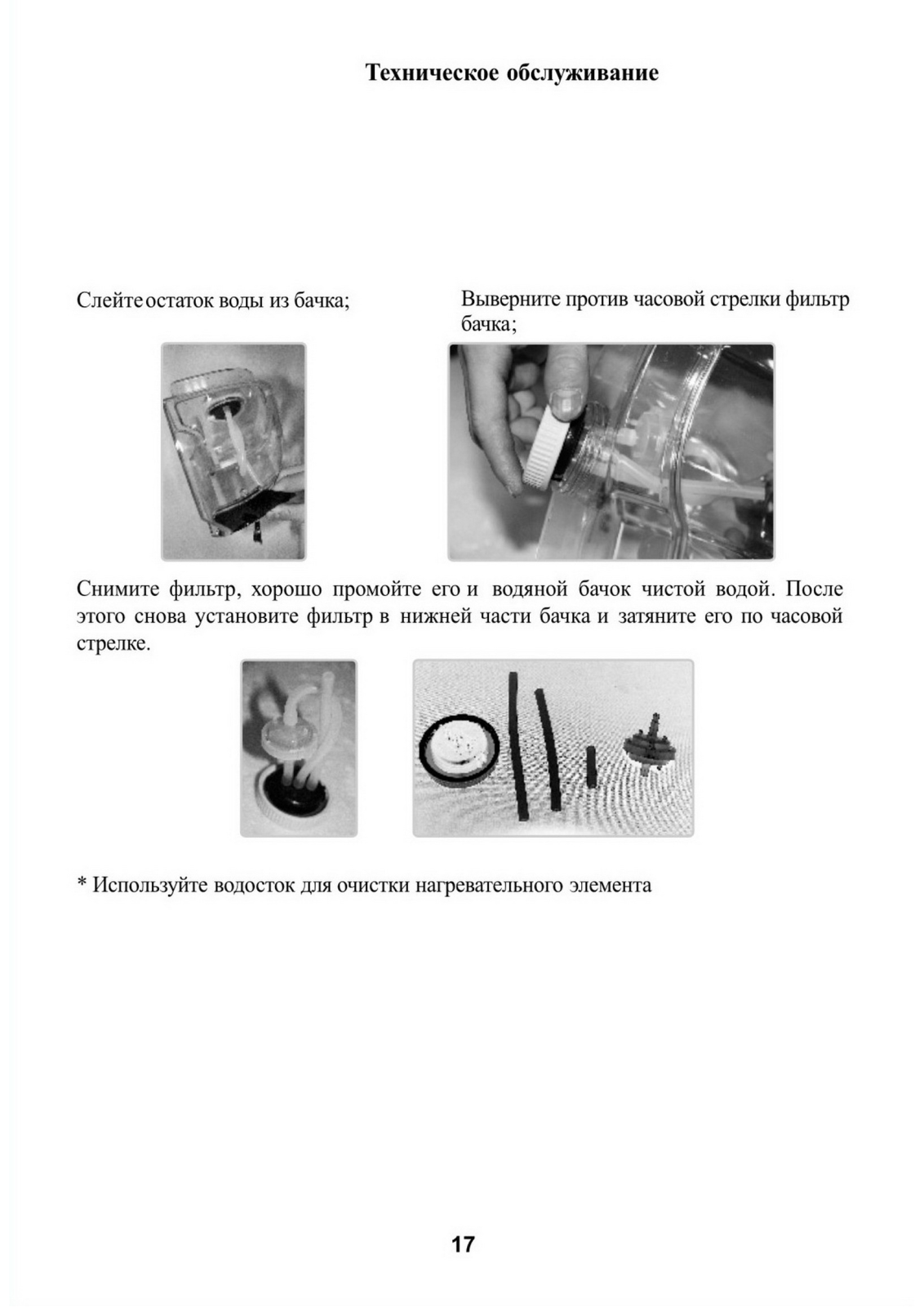 Техническое обслуживание

Слейте остаток воды из бачка;

Выверните против часовой стрелки фильтр бачка;

Снимите фильтр, хорошо промойте его и водяной бачок чистой водой. После этого снова установите фильтр в нижней части бачка и затяните его по часовой стрелке.

* Используйте водосток для очистки нагревательного элемента

17