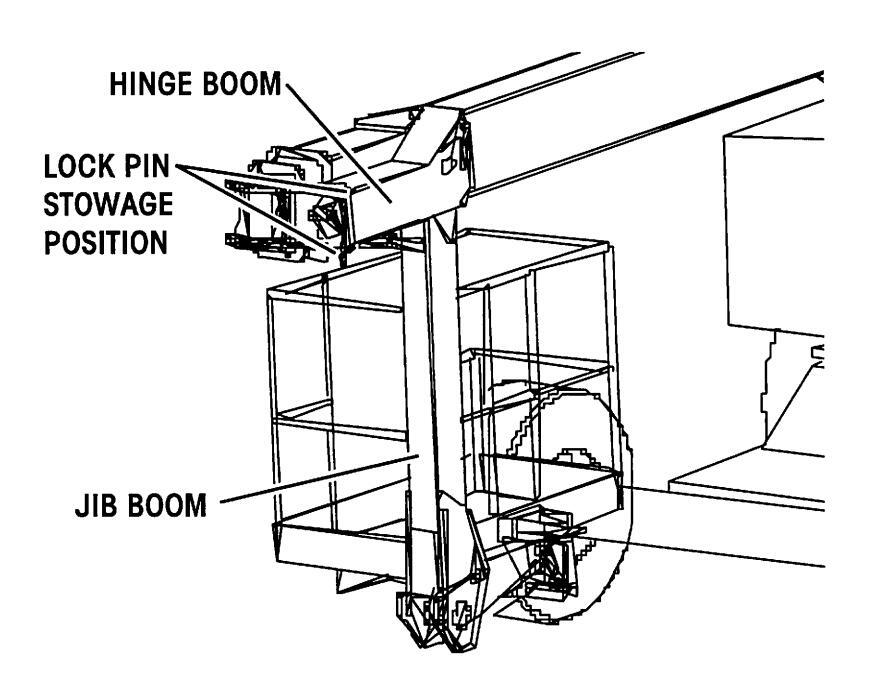 HINGE BOOM

LOCK PIN
STOWAGE
POSITION

JIB BOOM