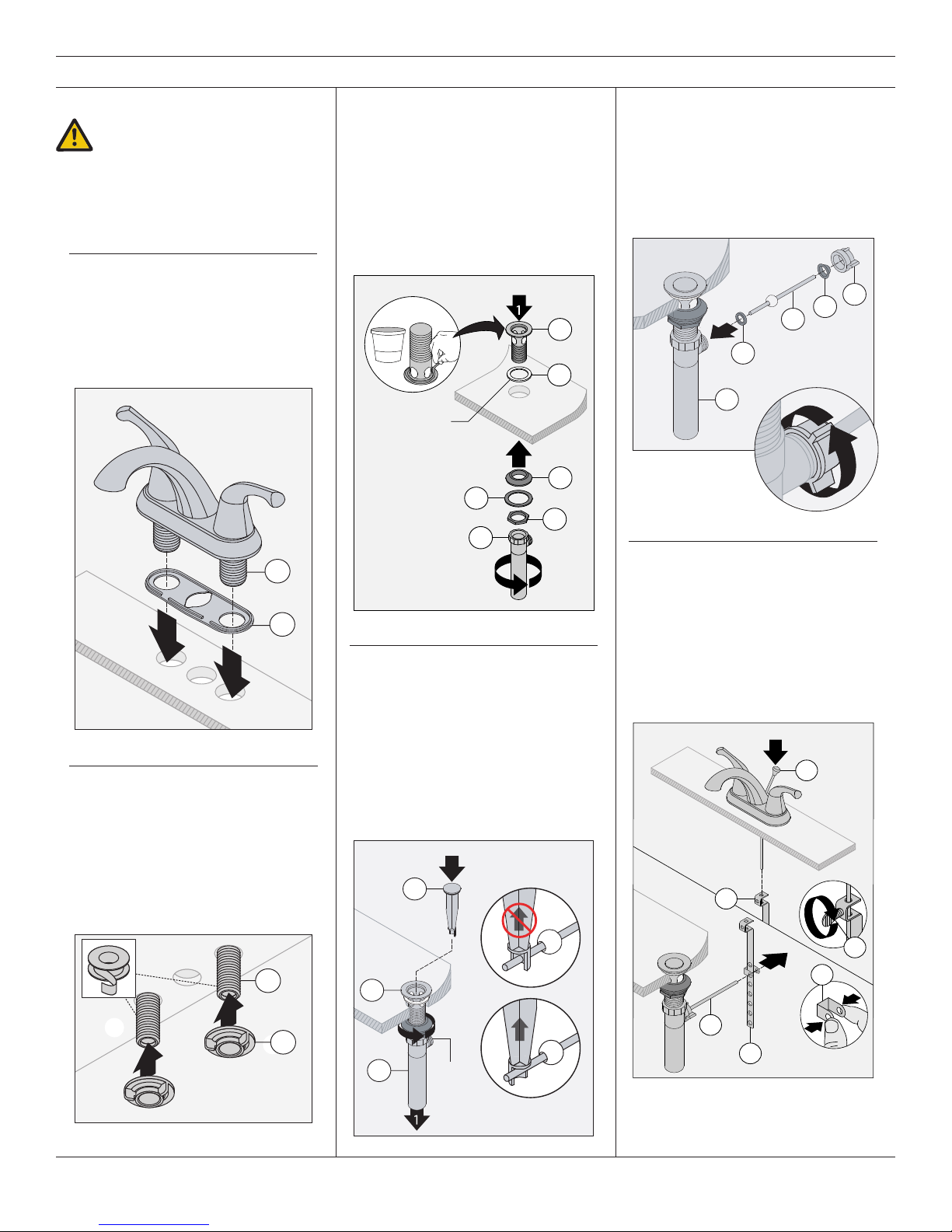 1
1