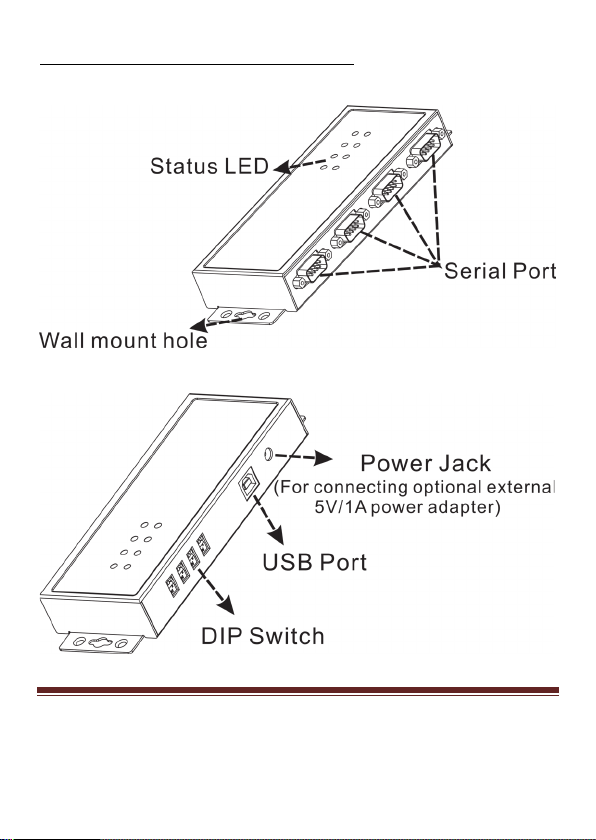 Status LED

Serial Port

Wall mount hole

Power Jack
(For connecting optional external 5V/1A power adapter)

USB Port

DIP Switch