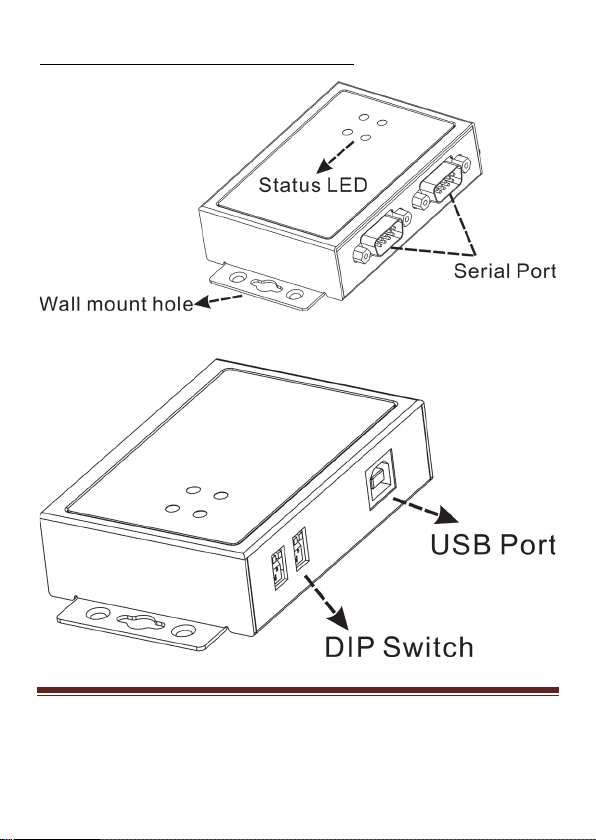 Status LED

Serial Port

Wall mount hole

USB Port

DIP Switch