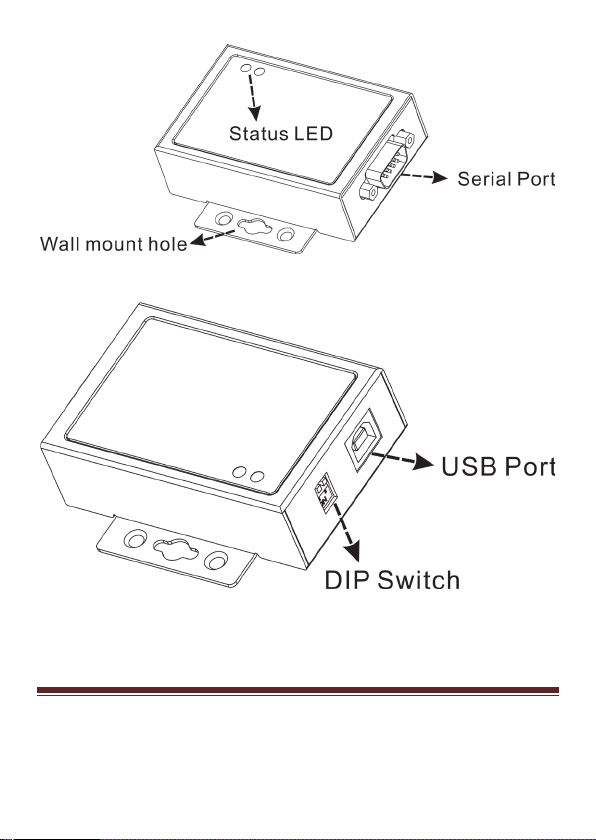 Status LED

Serial Port

Wall mount hole

USB Port

DIP Switch