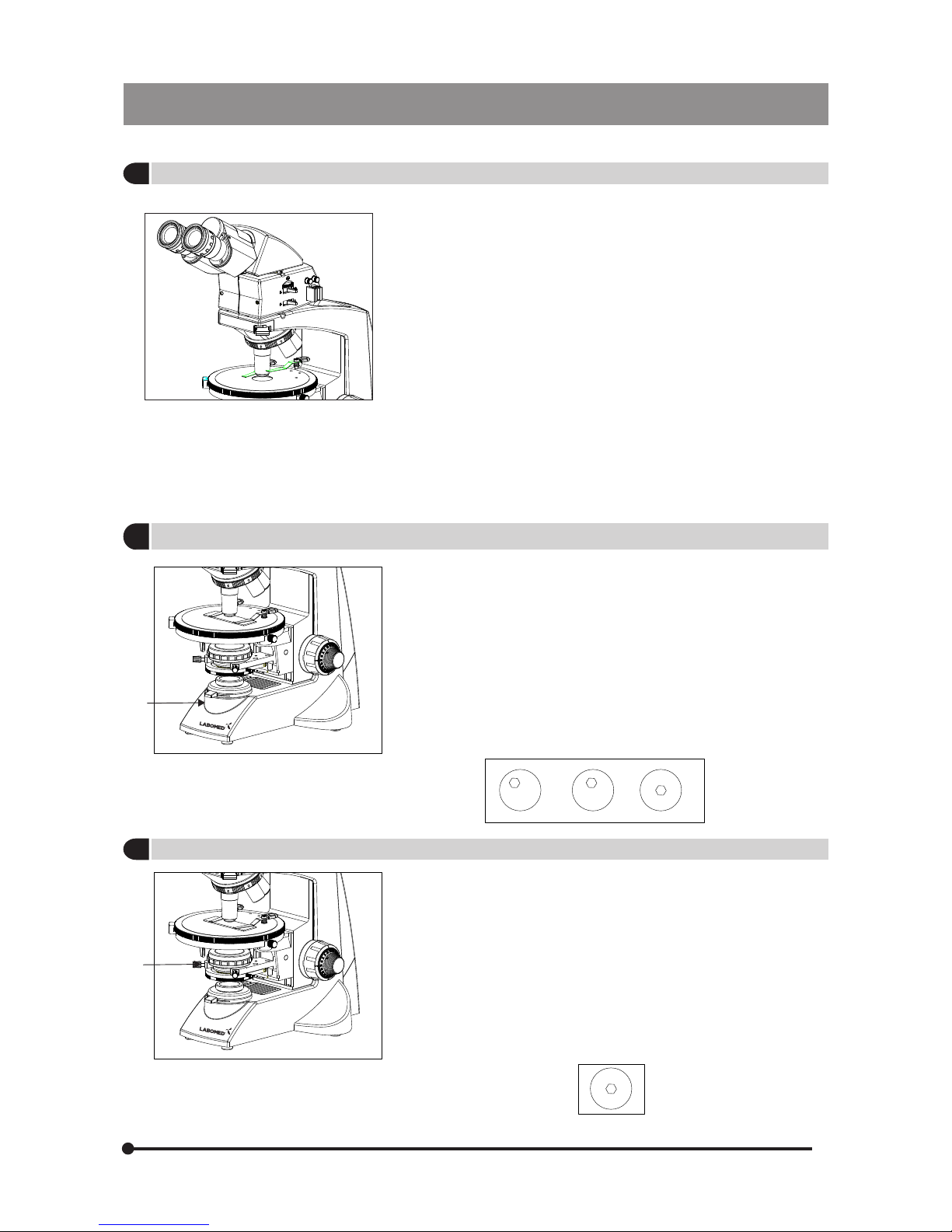 LABOMED

LABOMED