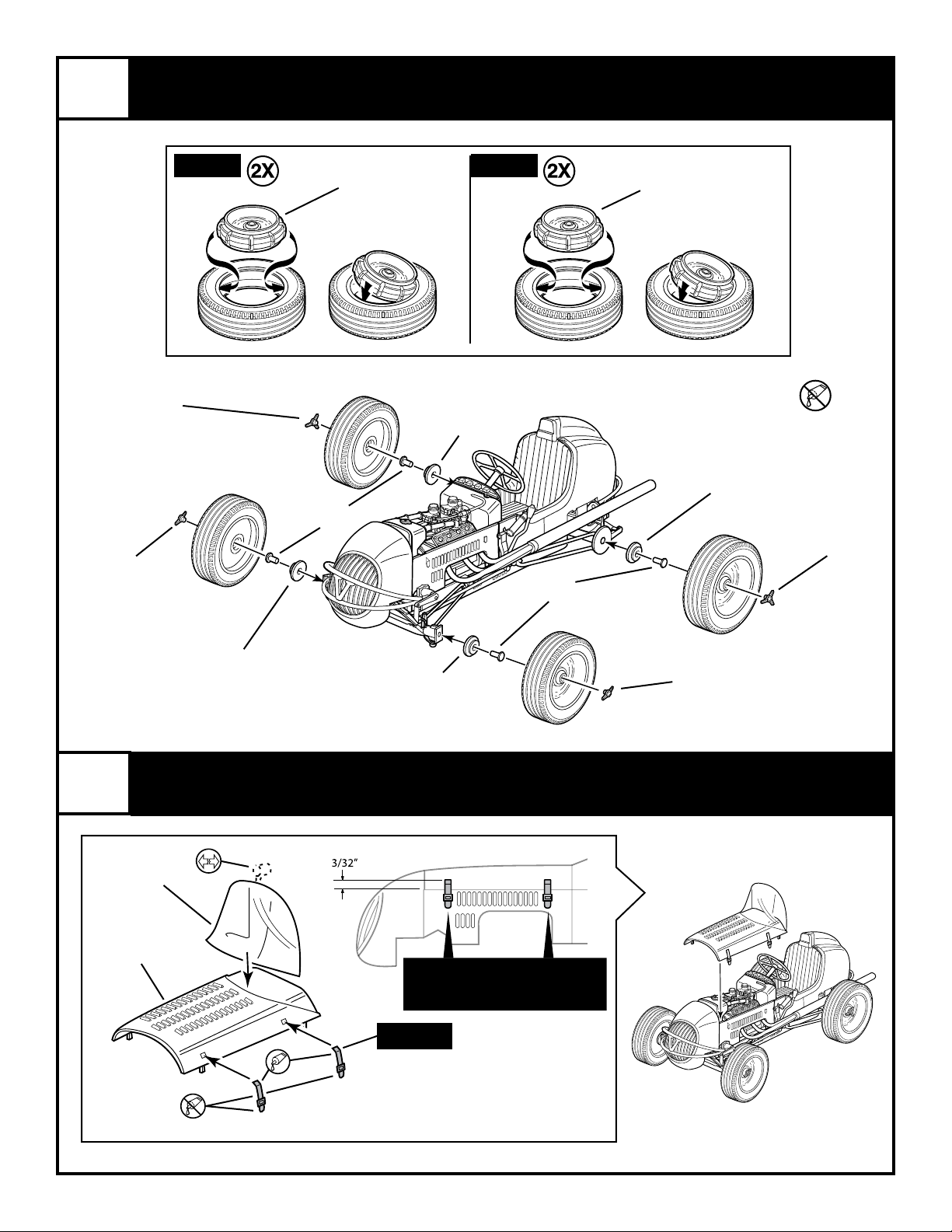 2X

2X

3/32"