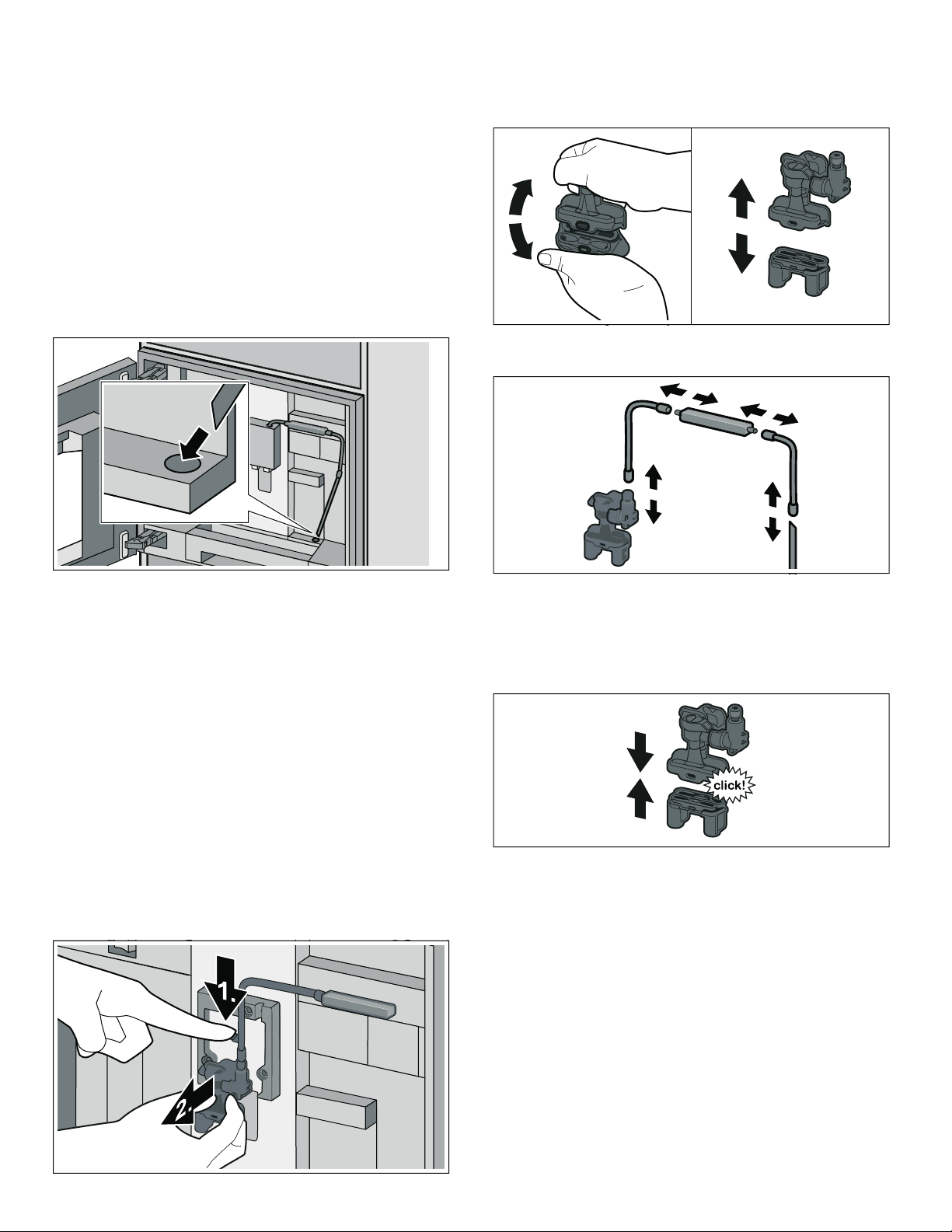 1.

2.

click!