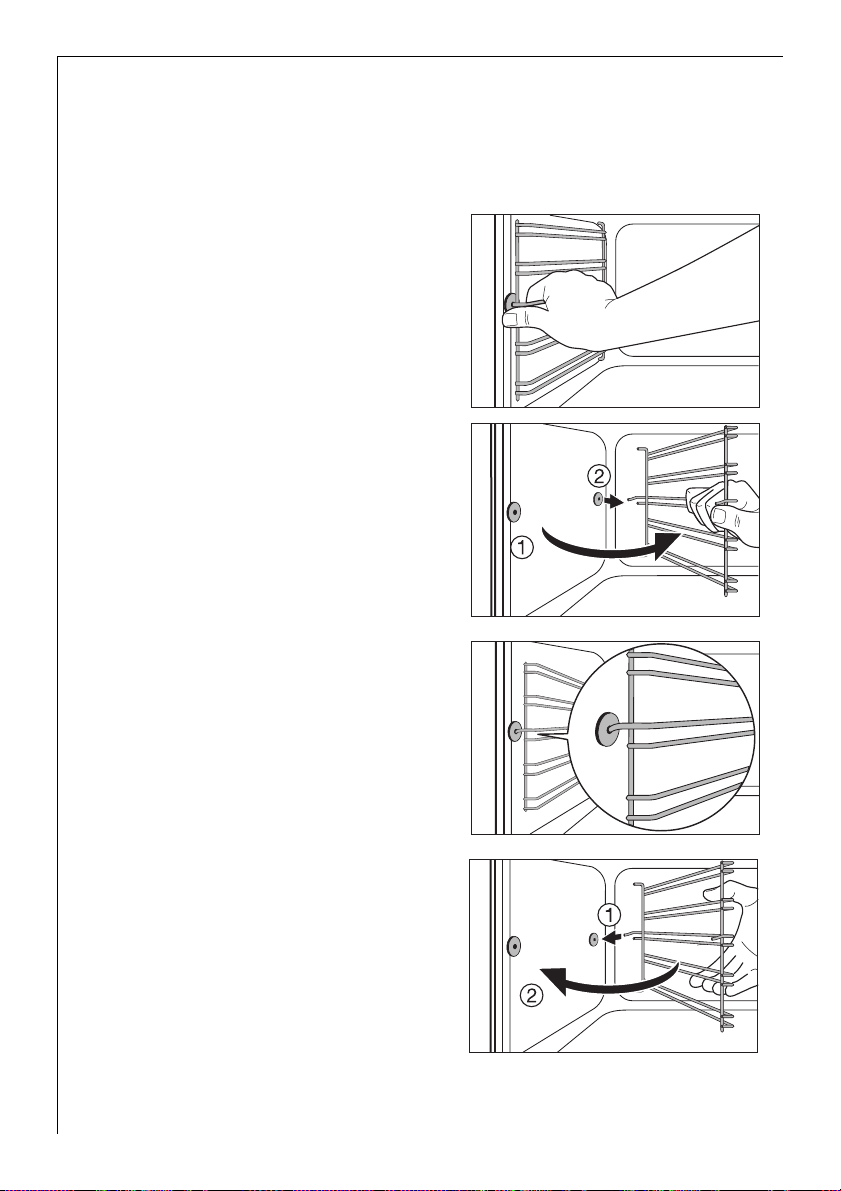 ②
①
①
②