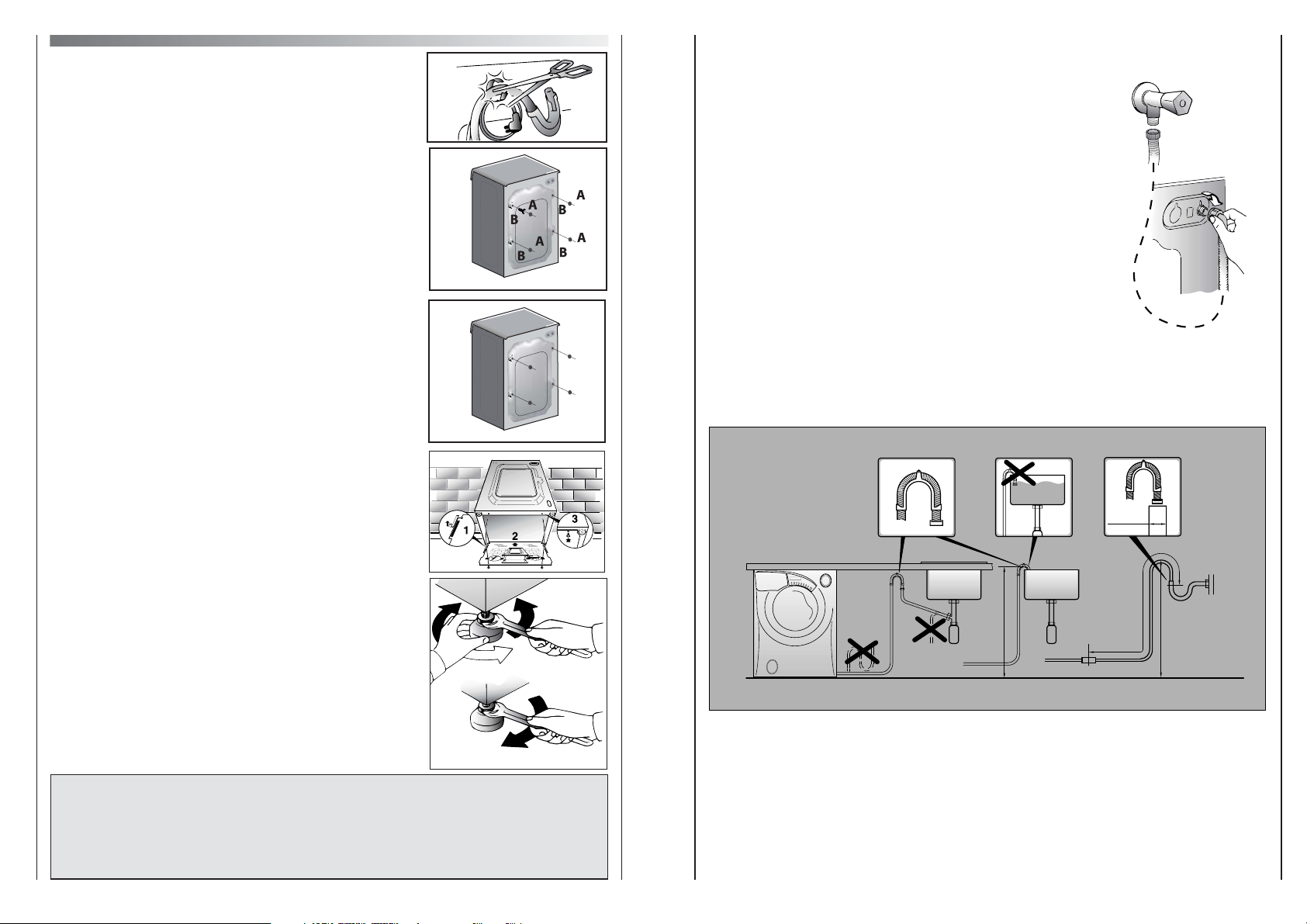 A

B

A

B

A

B

A

B

1

2

3