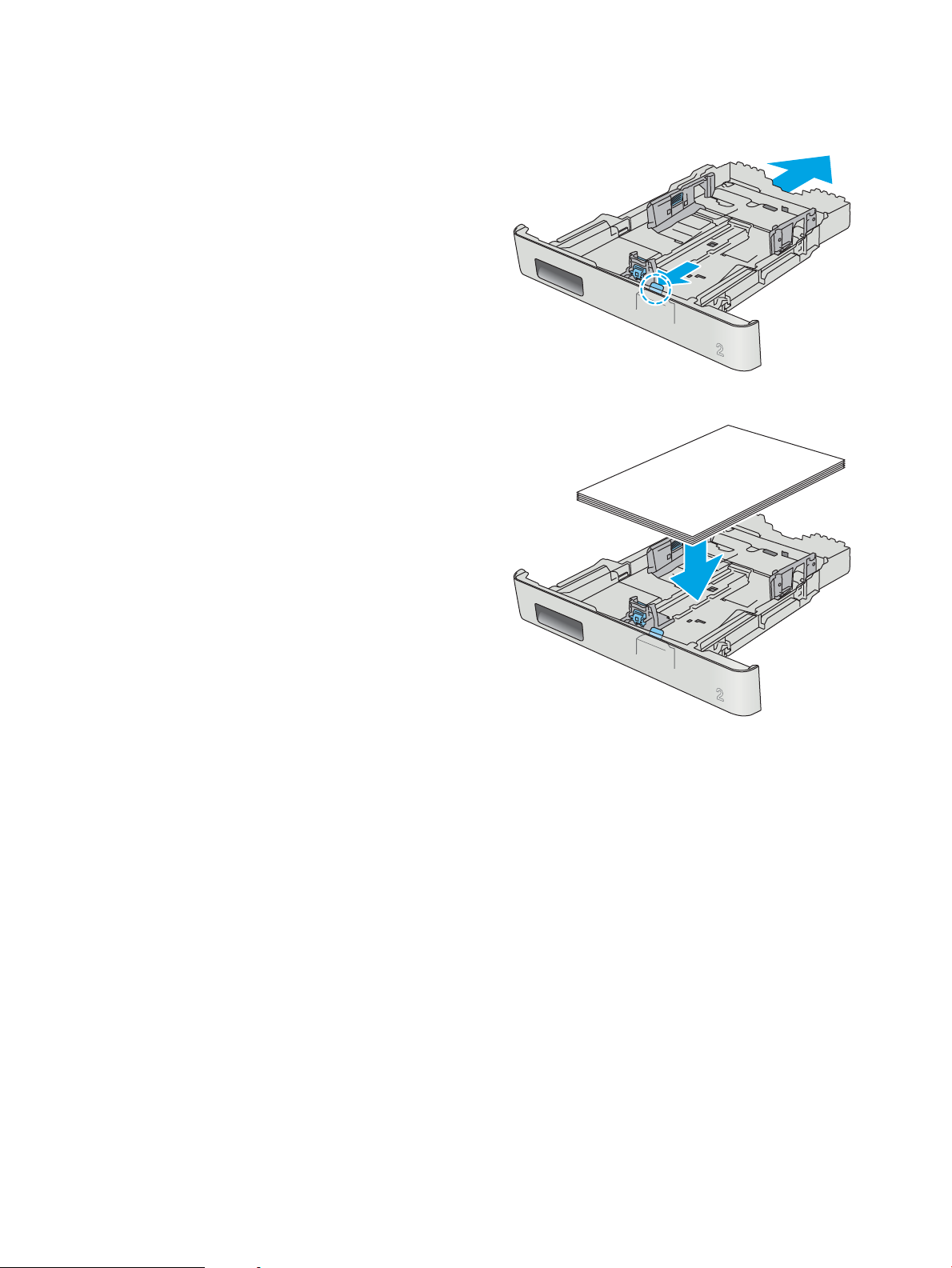 2

2