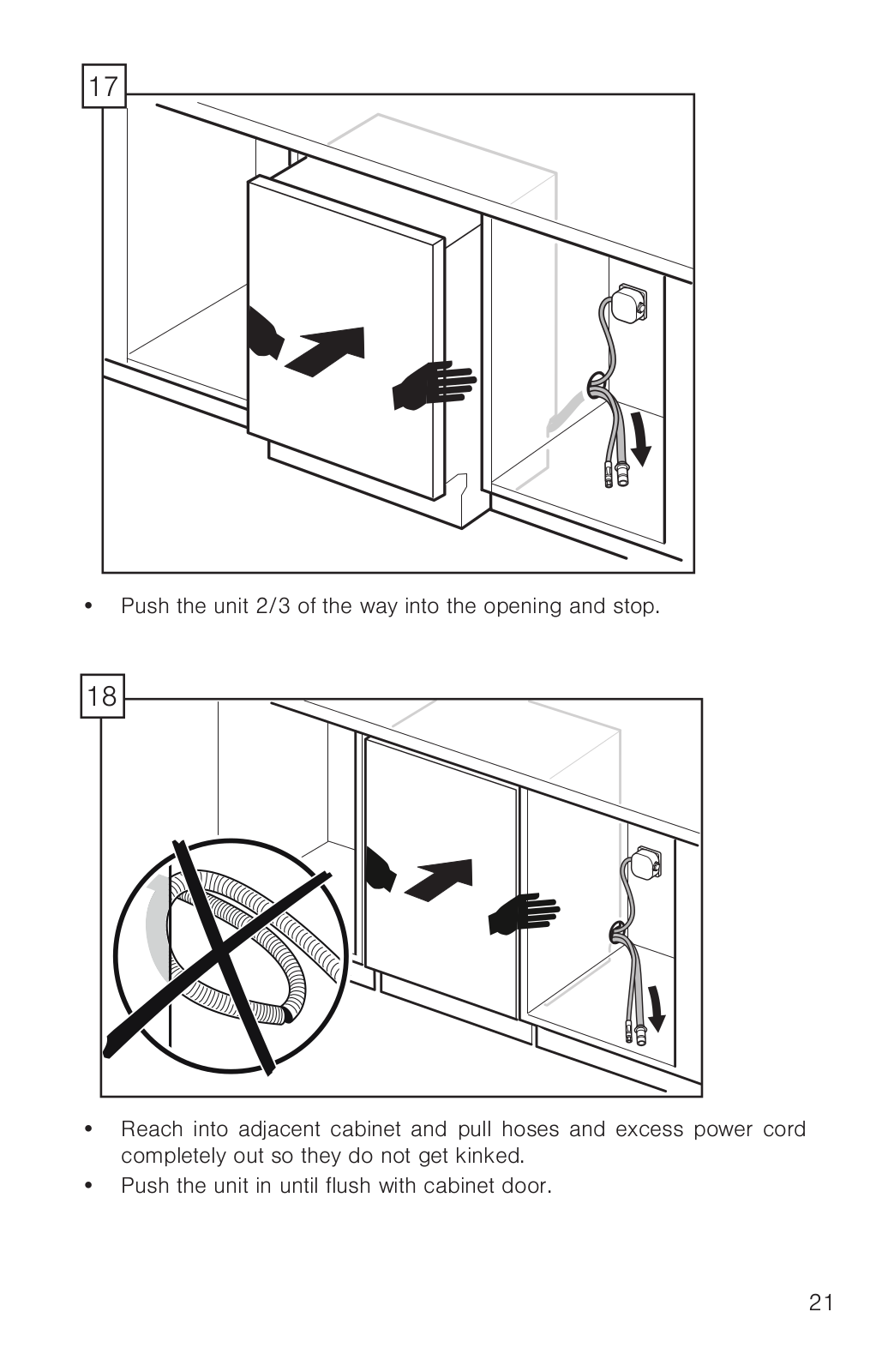 17

• Push the unit 2/3 of the way into the opening and stop.

18

• Reach into adjacent cabinet and pull hoses and excess power cord completely out so they do not get kinked.
• Push the unit in until flush with cabinet door.

21