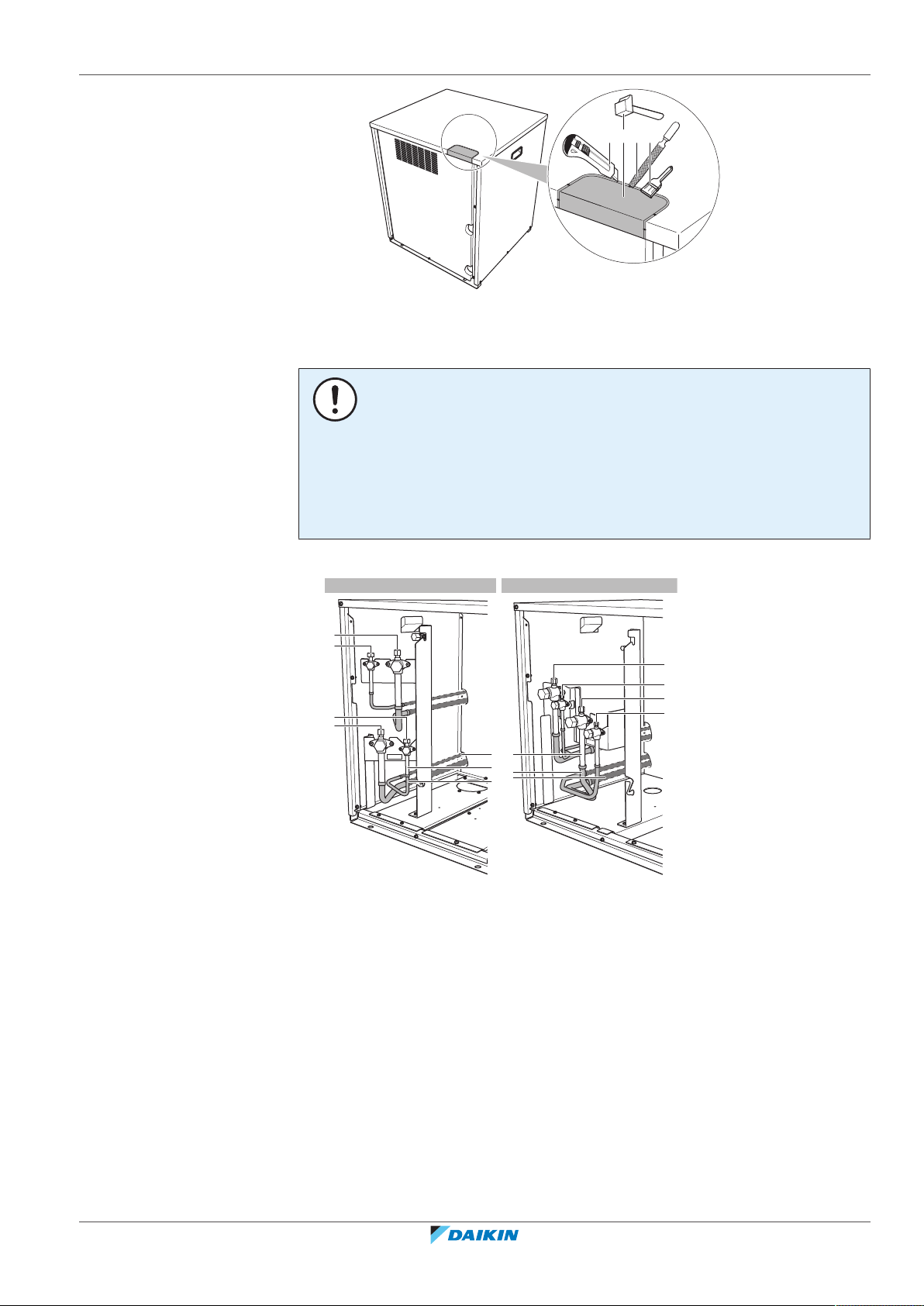 DAIKIN