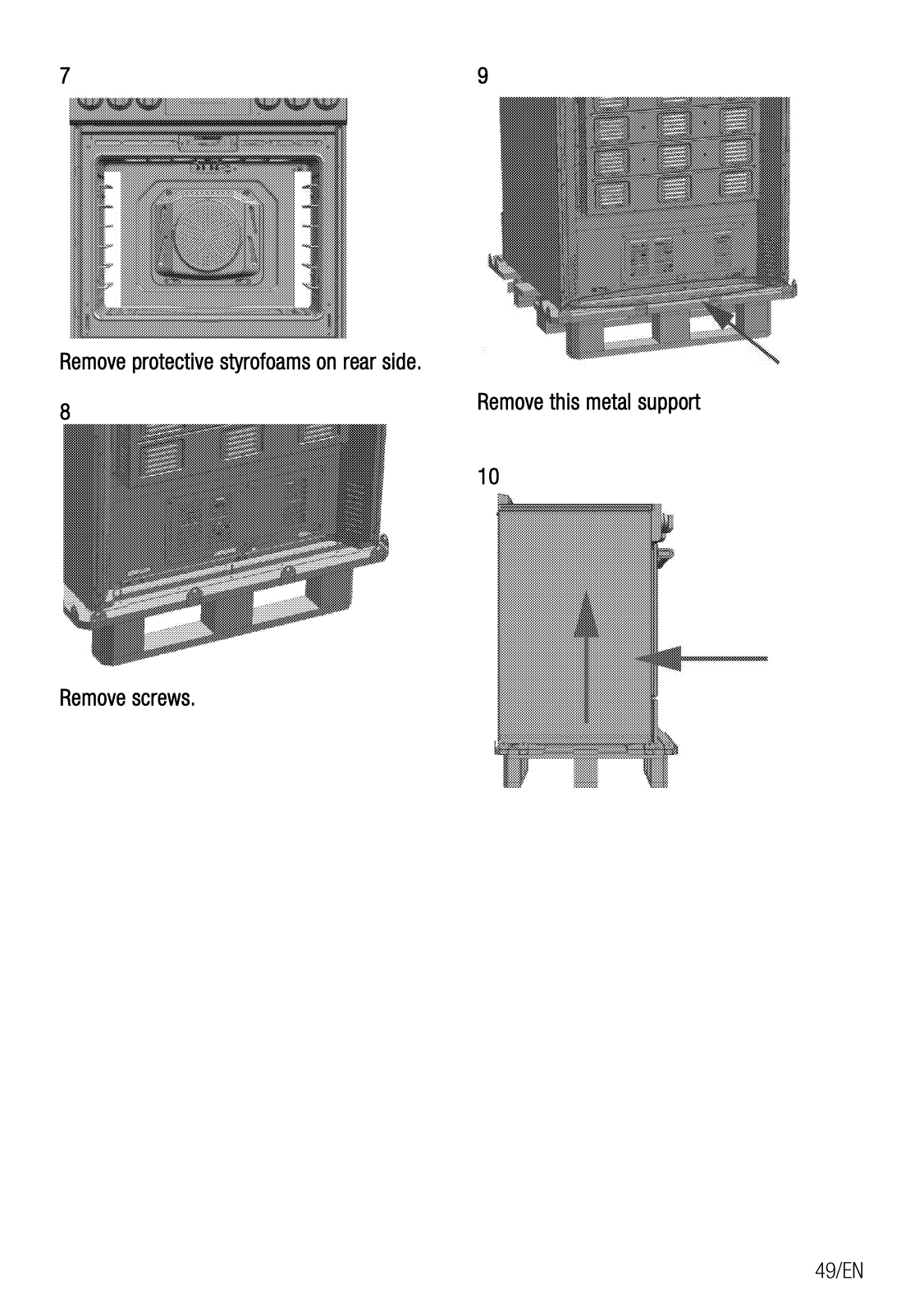 7

Remove protective styrofoams on rear side.

8

Remove screws.

9

Remove this metal support

10

49/EN