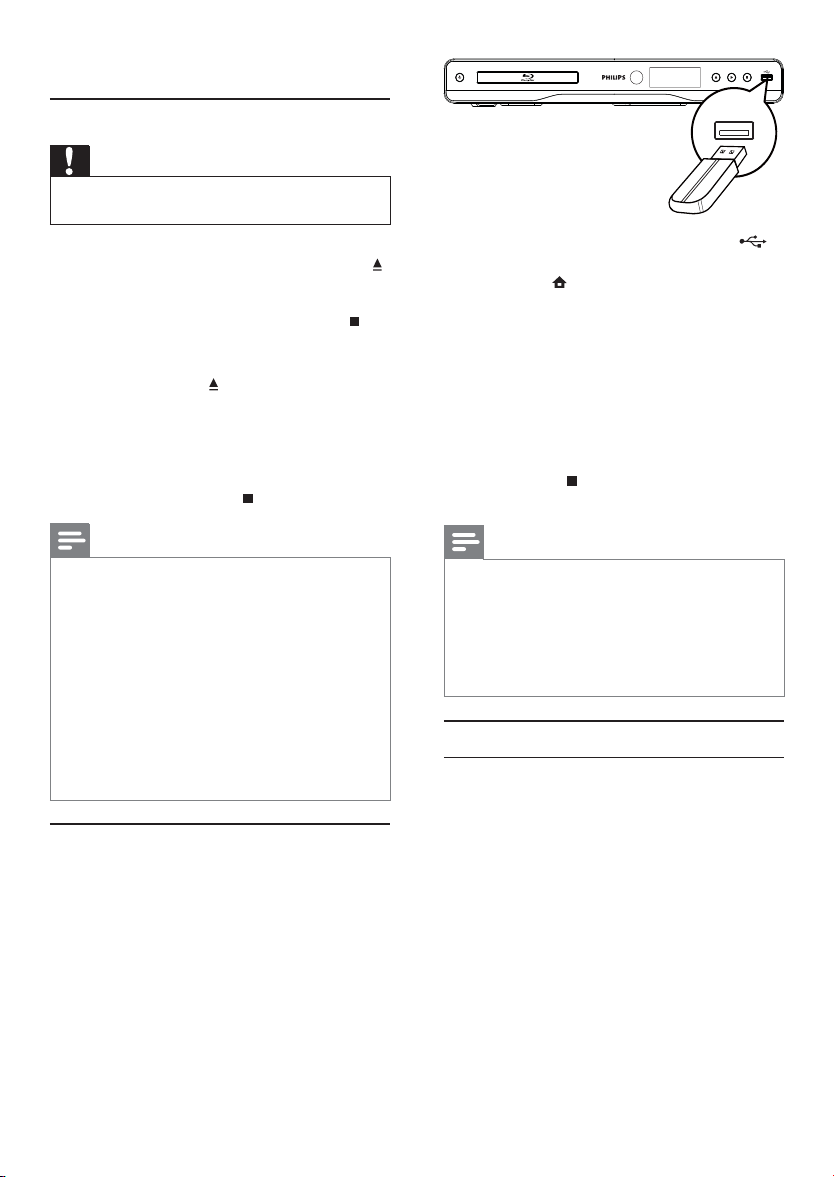 PHILIPS